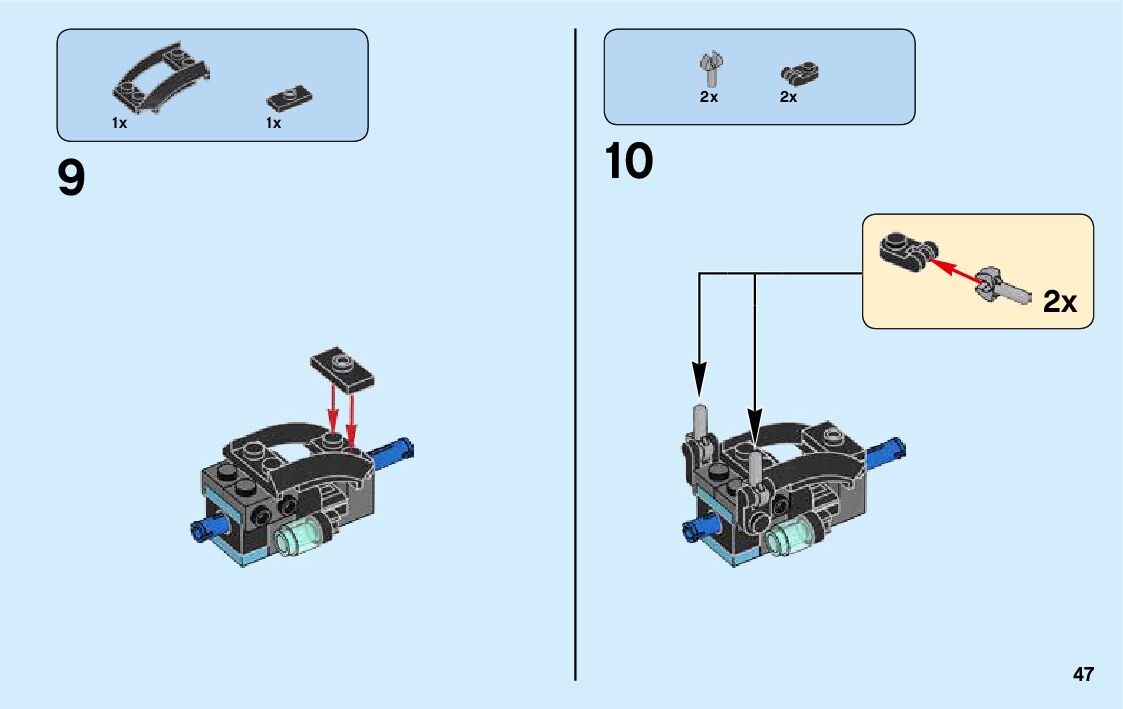 1x 1x

9

2x 2x

10

2x

47