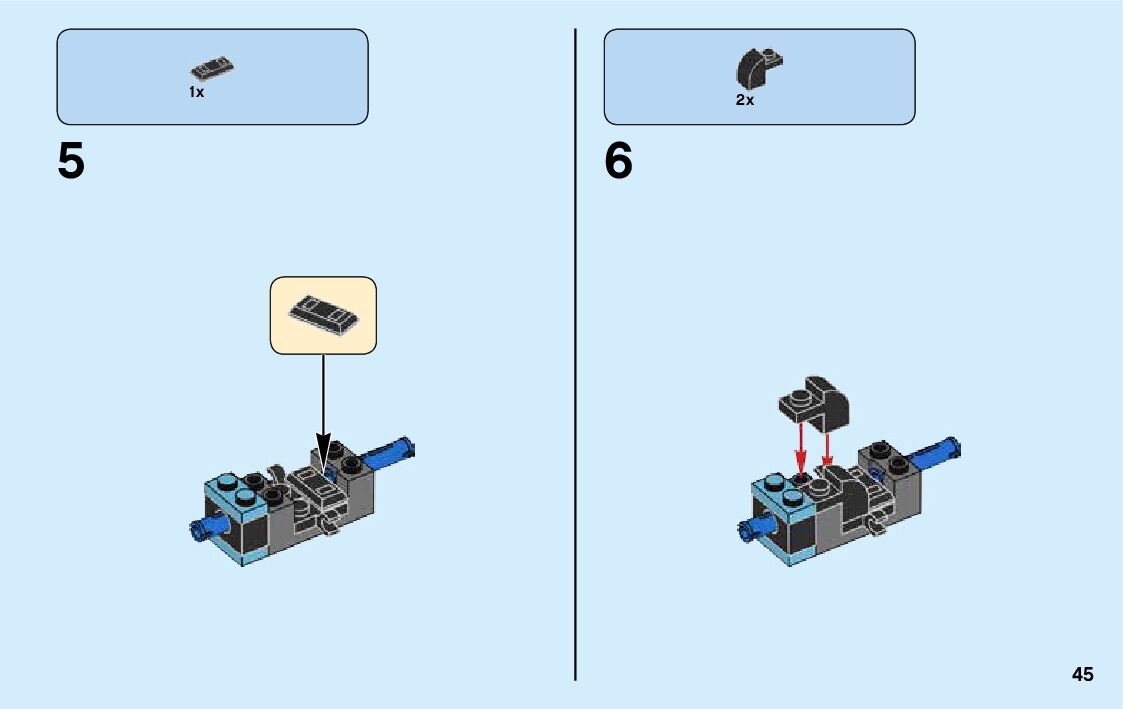 1x

5

2x

6

45