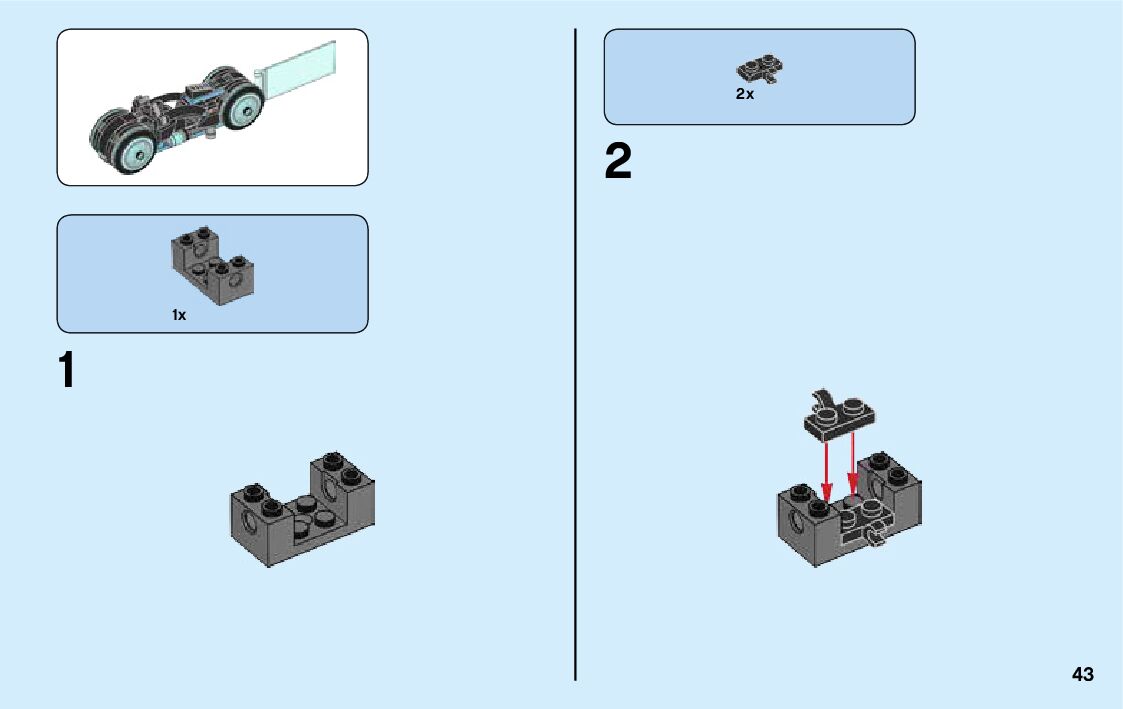 1x

1

2x

2

43