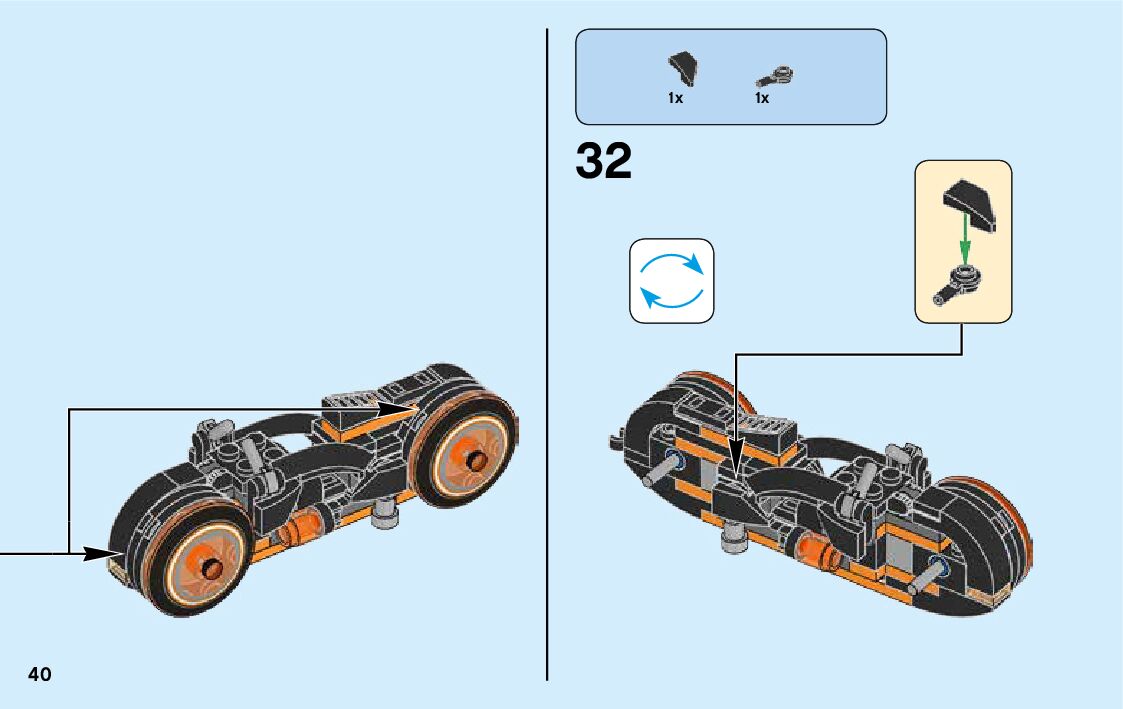 1x
1x

32

40