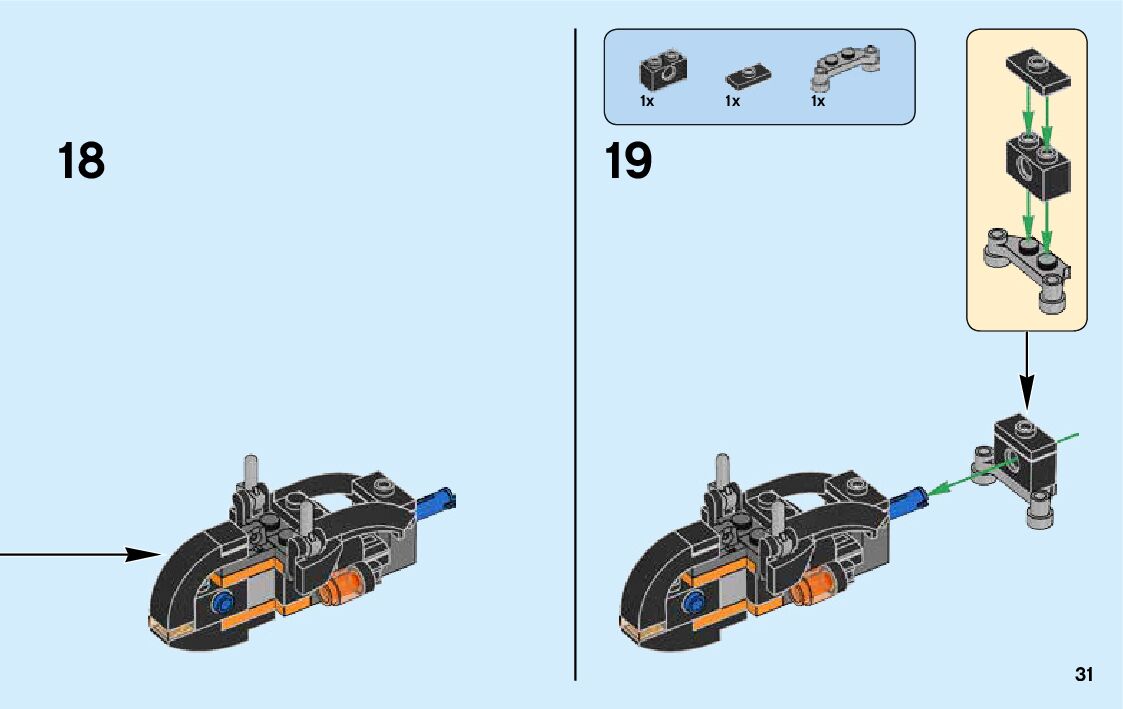 18

1x
1x
1x

19

31