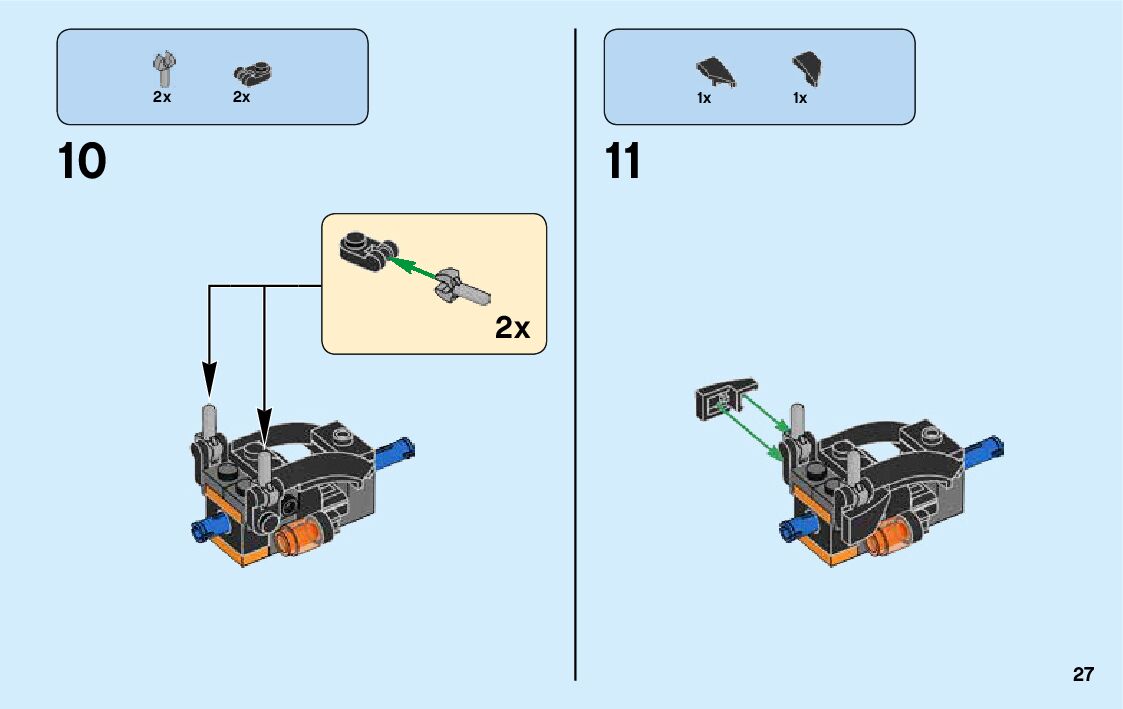 2x 2x

10

2x

1x 1x

11

27