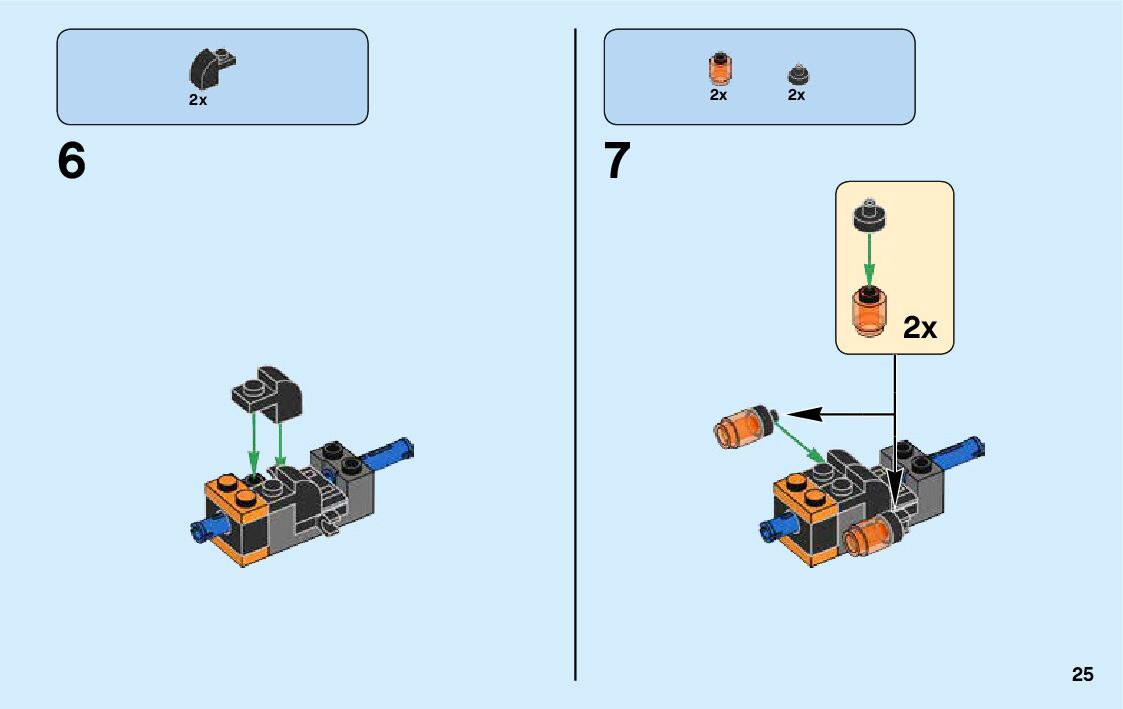 2x

6

2x 2x

7

2x

25