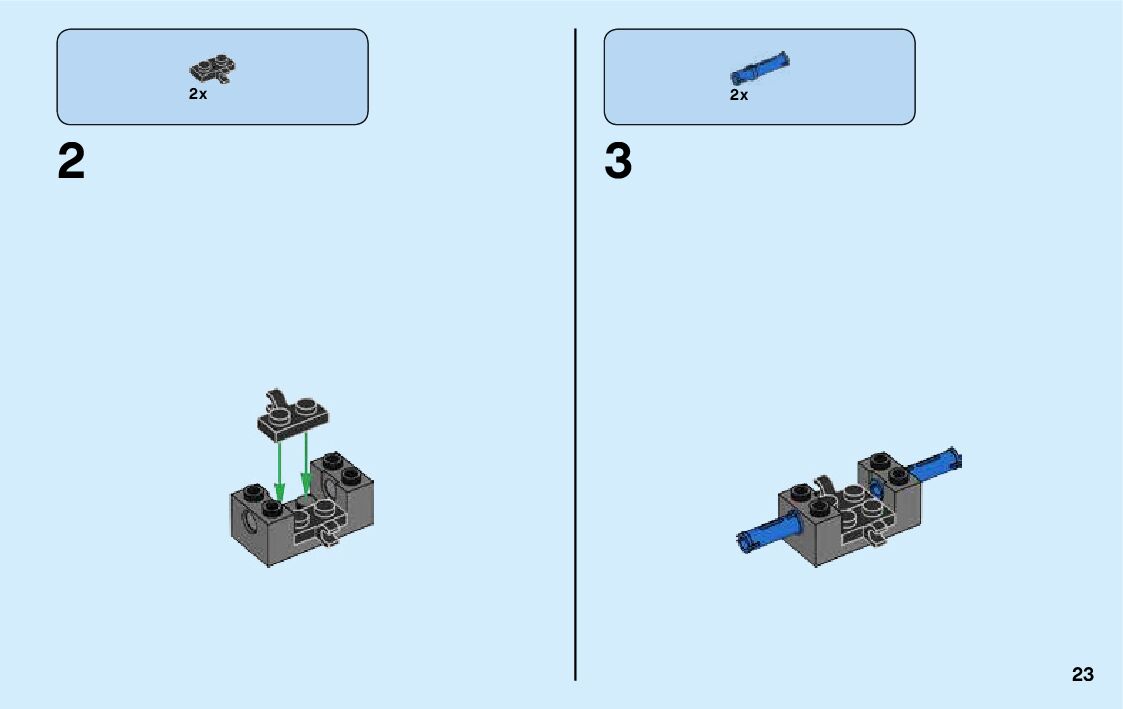 2x

2

2x

3

23