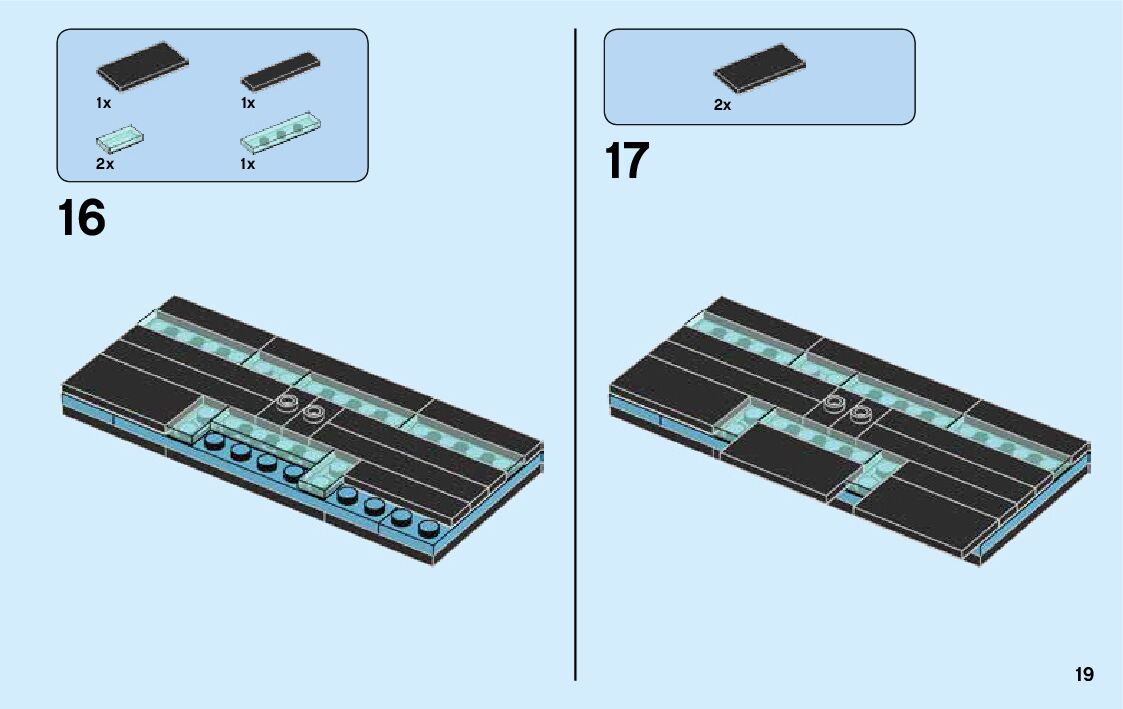 1x

1x

2x

1x

16

2x

17

19