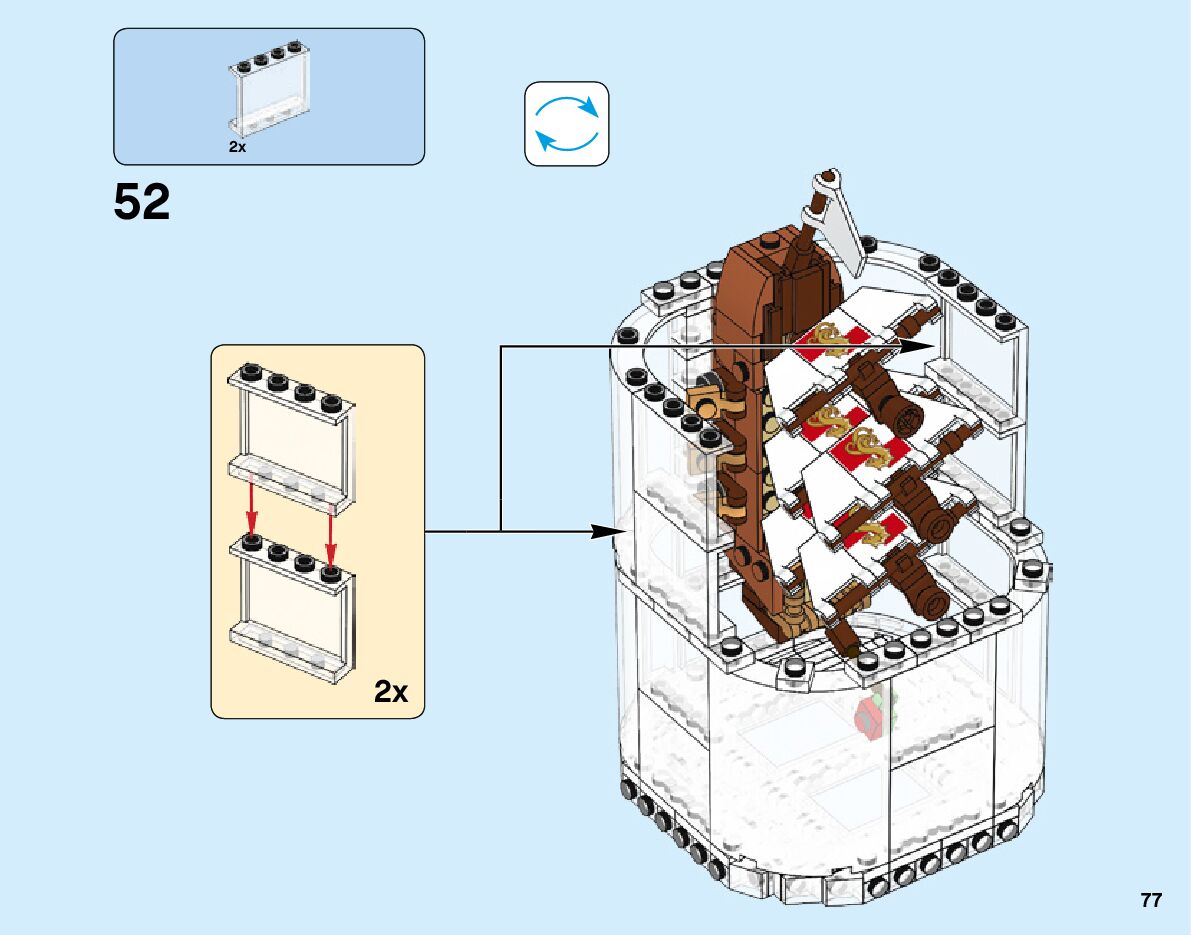 2x

52

2x

77