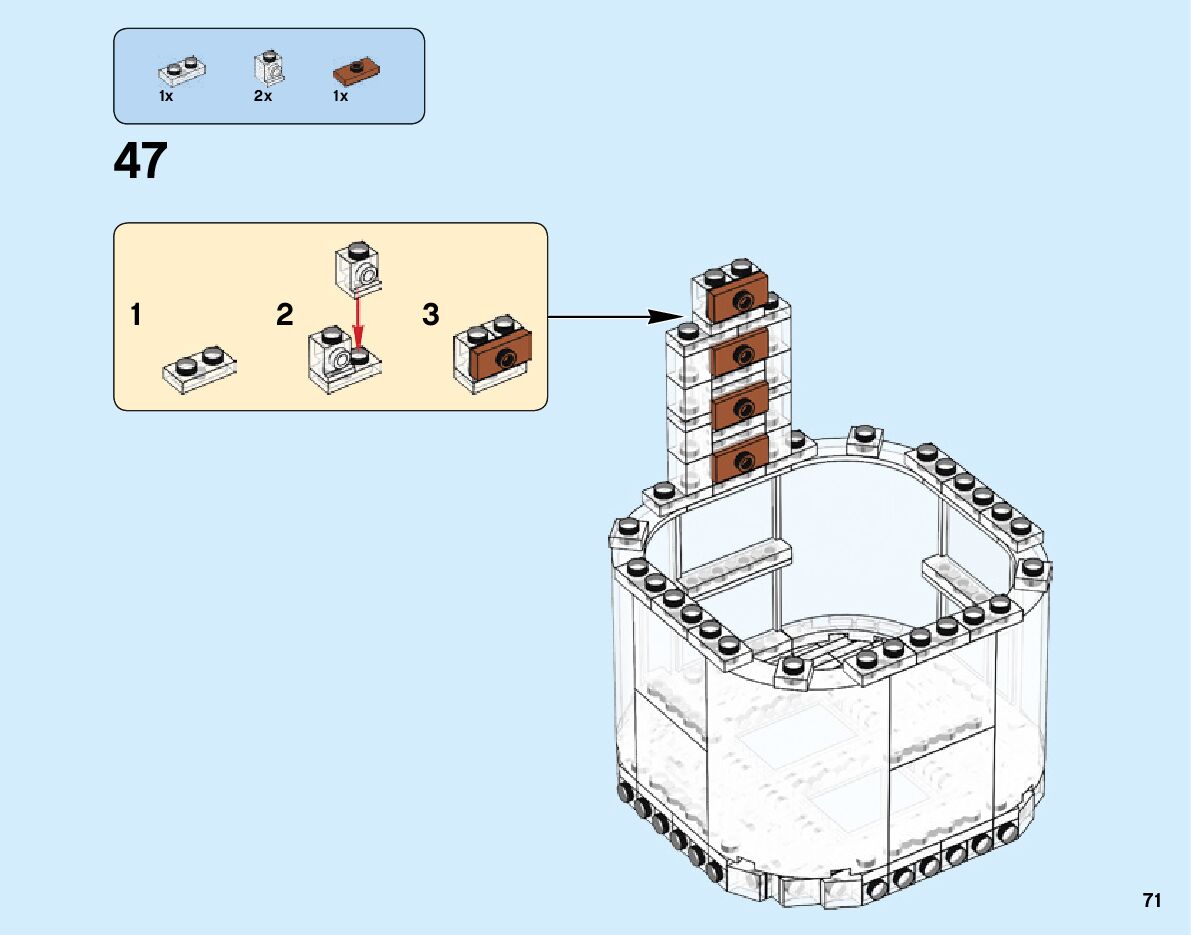 1x 2x 1x

47

1

2

3

71