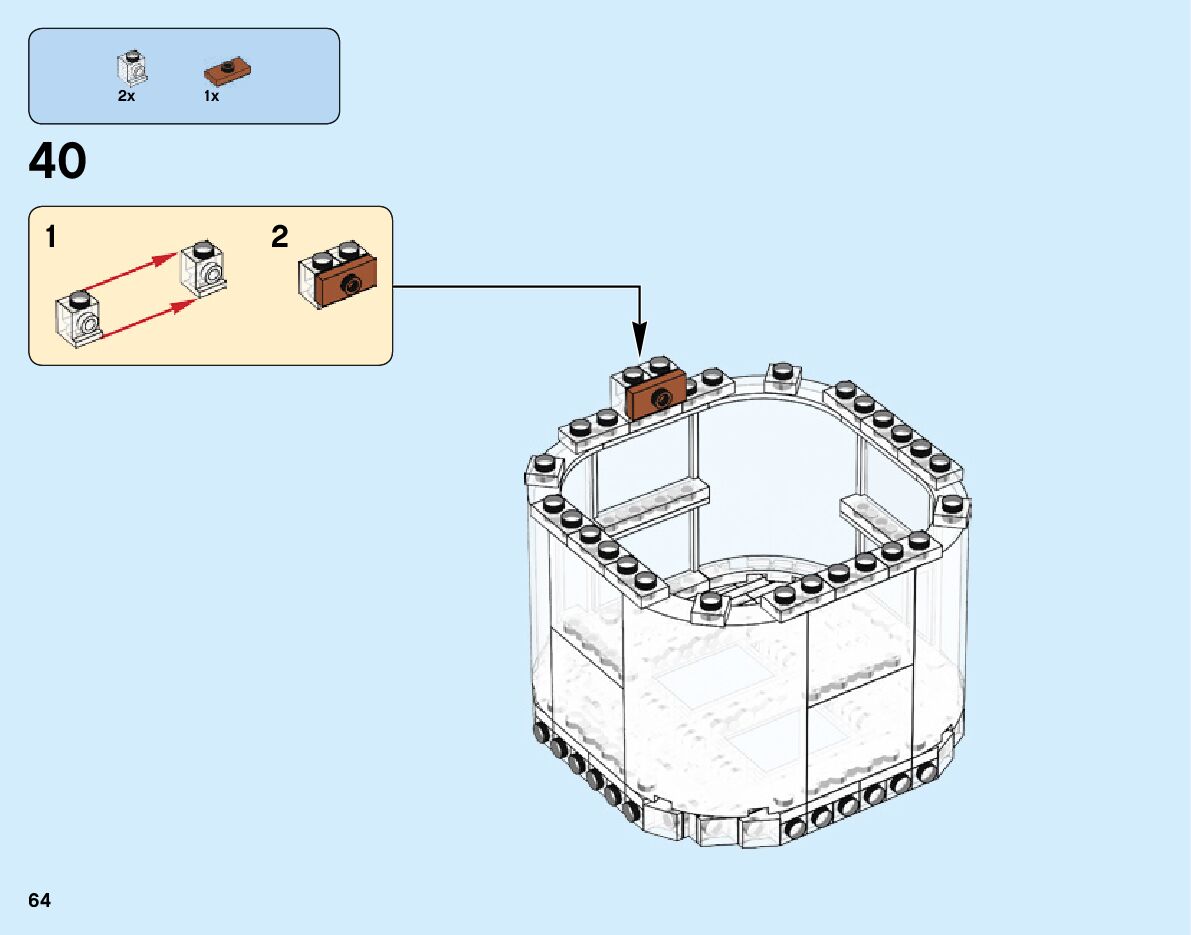 2x
1x

40

1

2

64