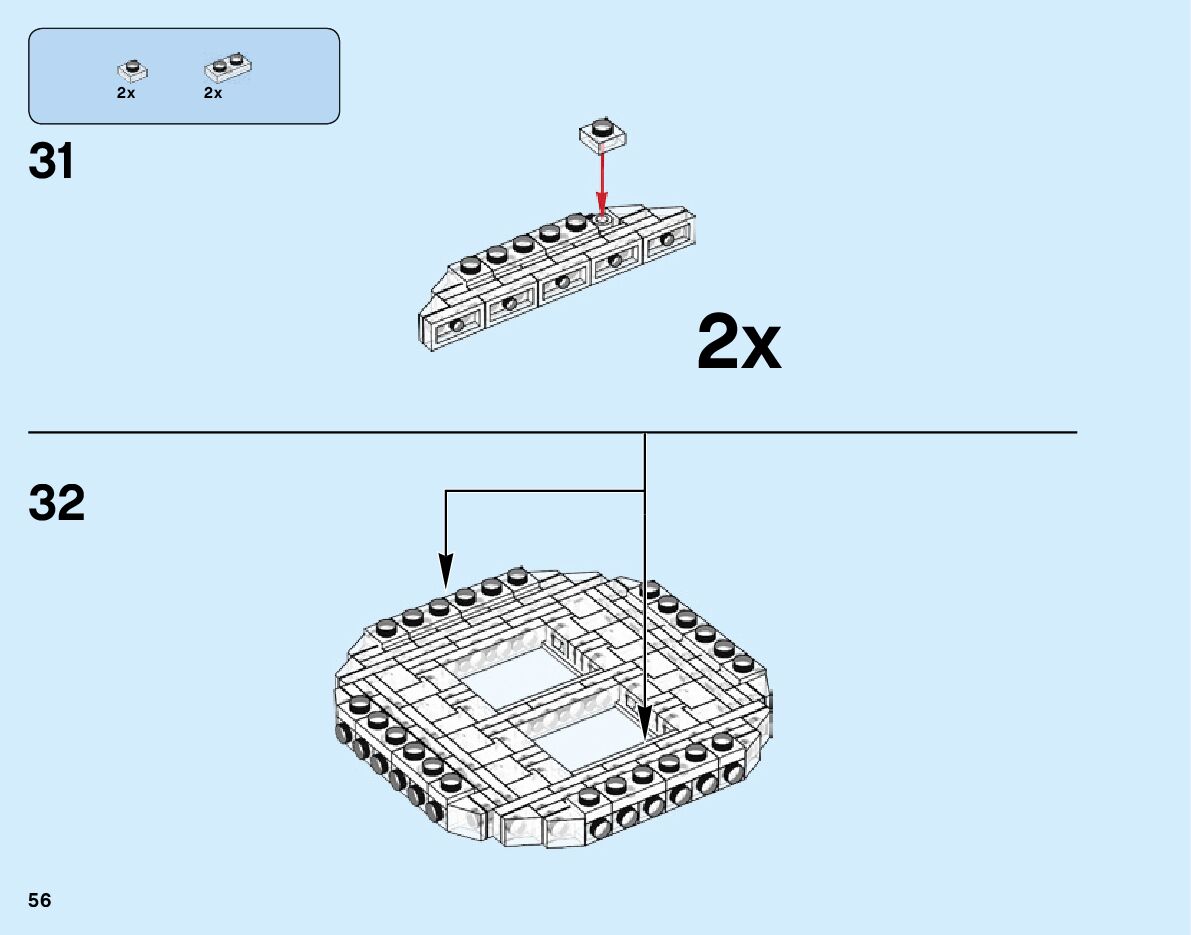 2x 2x

31

2x

32

56