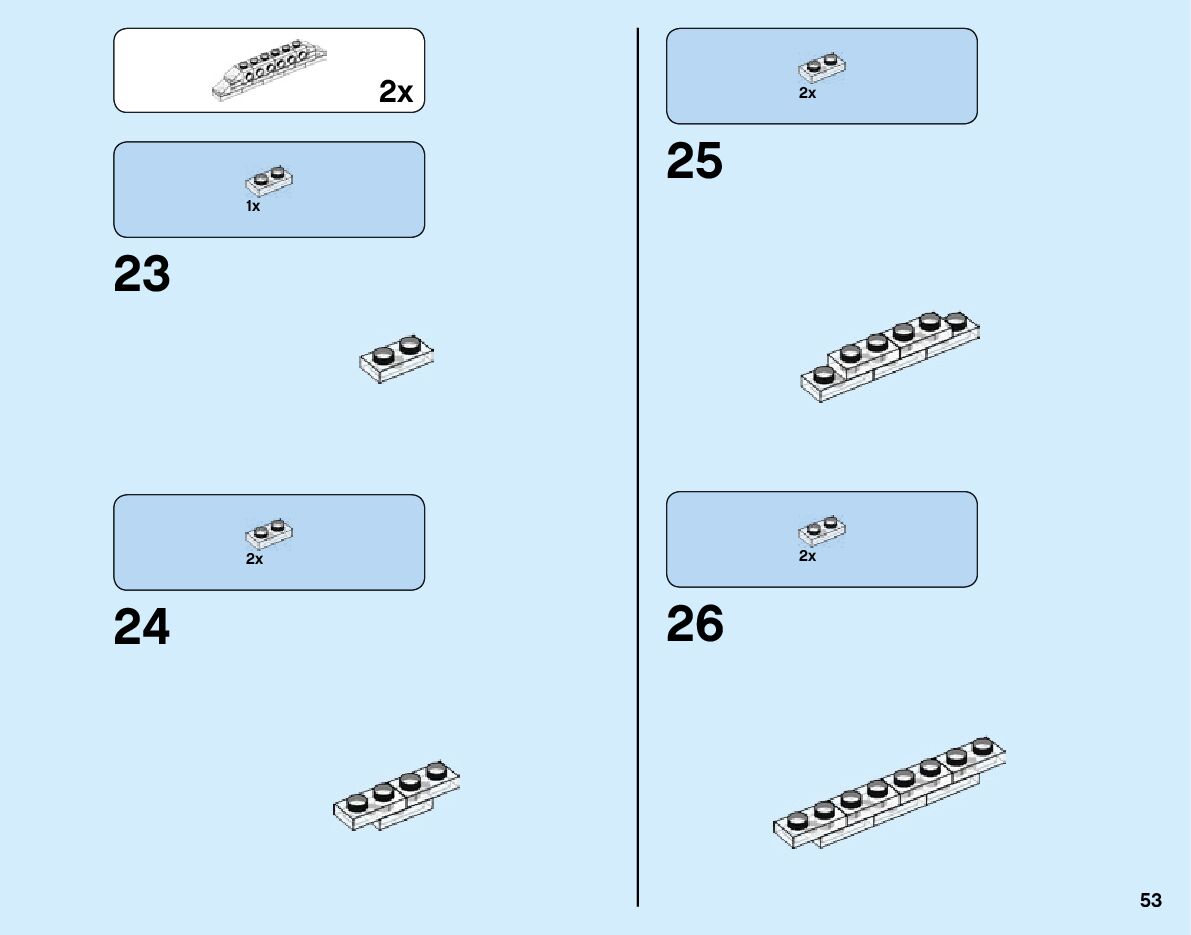 2x

1x

23

2x

24

2x

25

2x

26

53