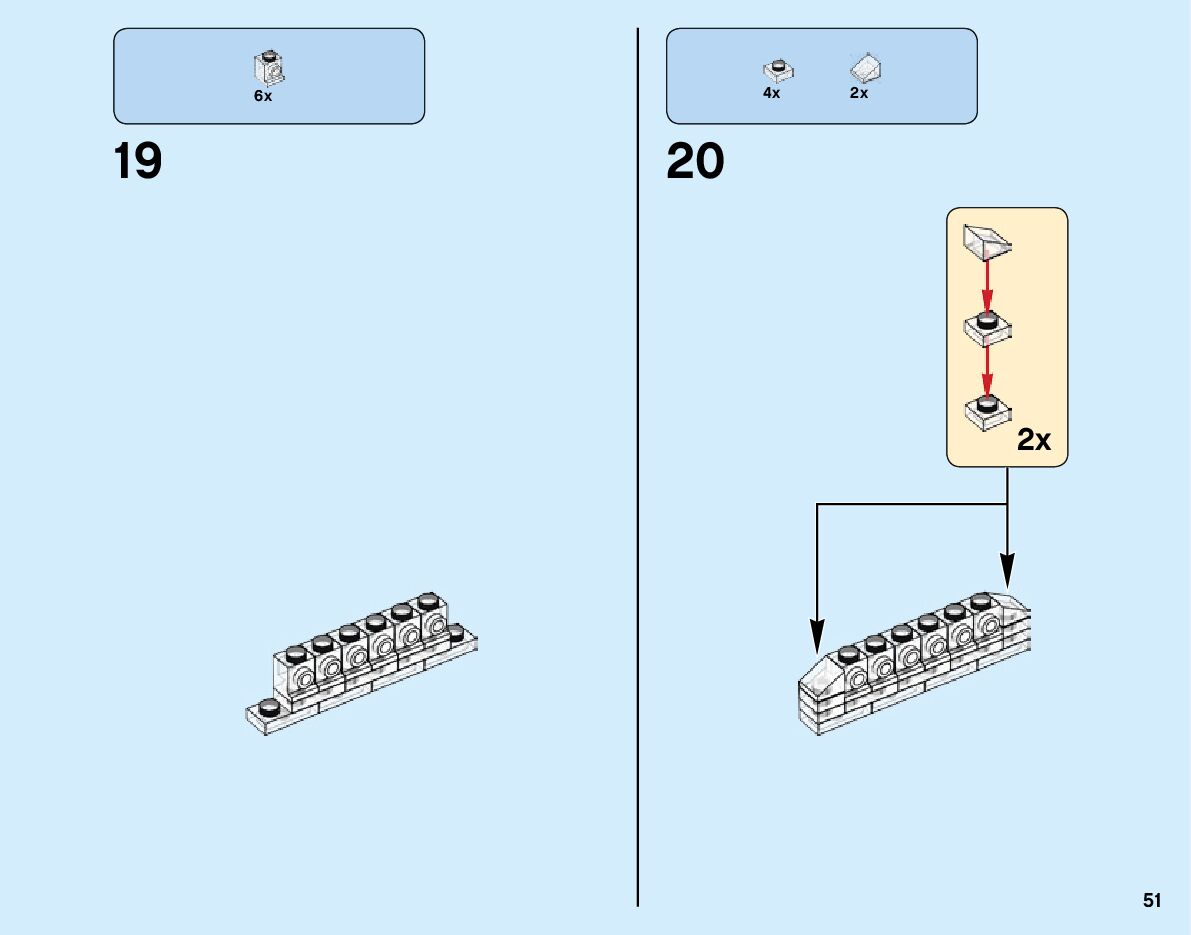 6x

19

4x 2x

20

2x

51