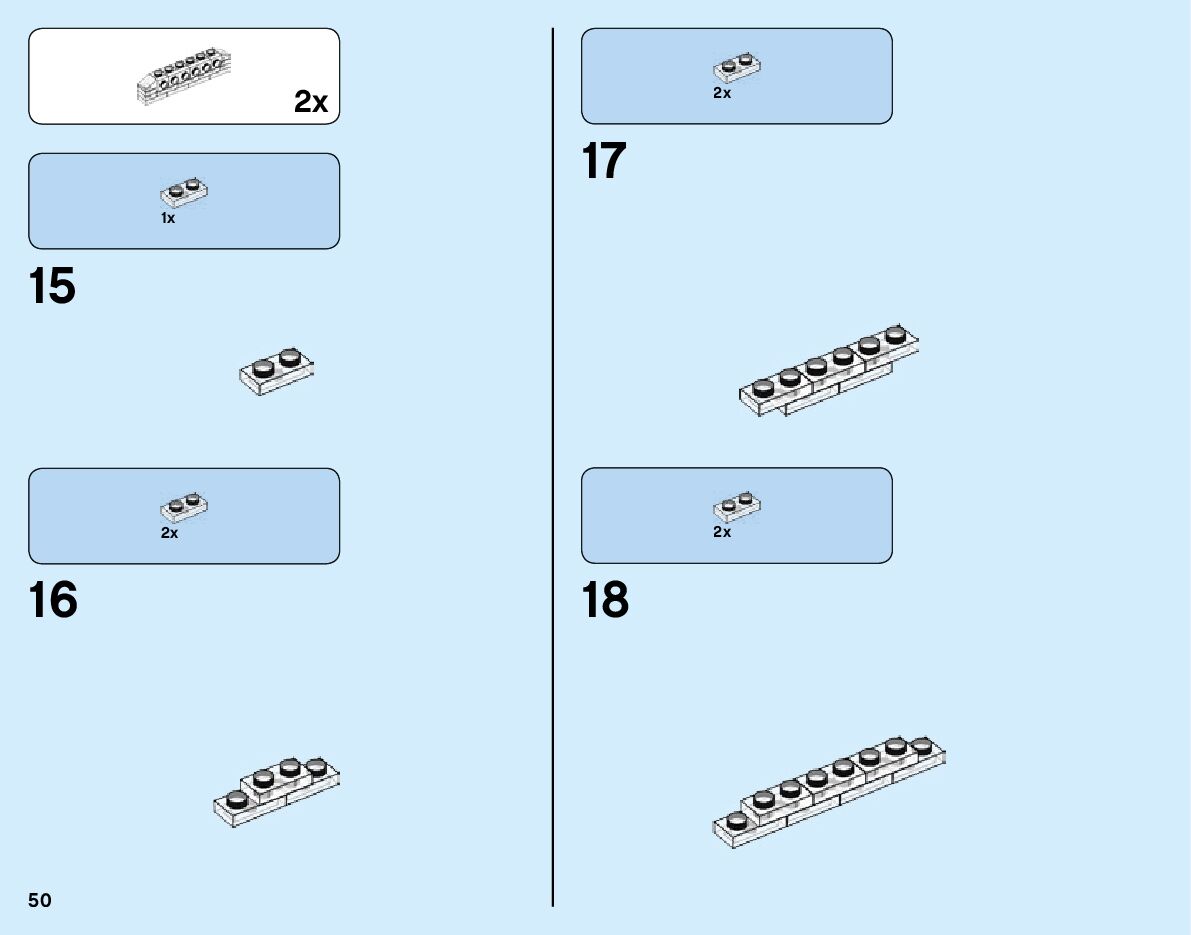 2x

1x

15

2x

16

50

2x

17

2x

18