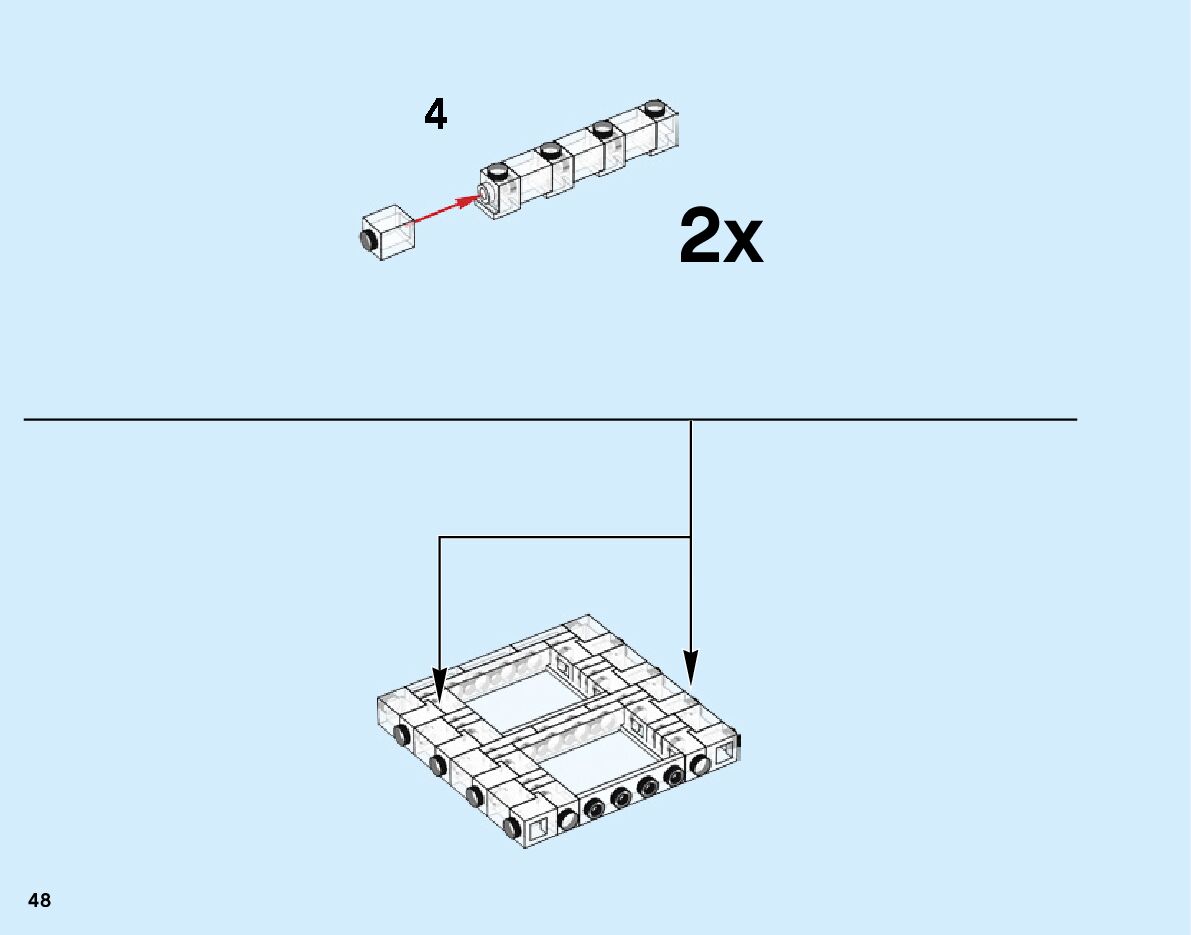 4

2x

48