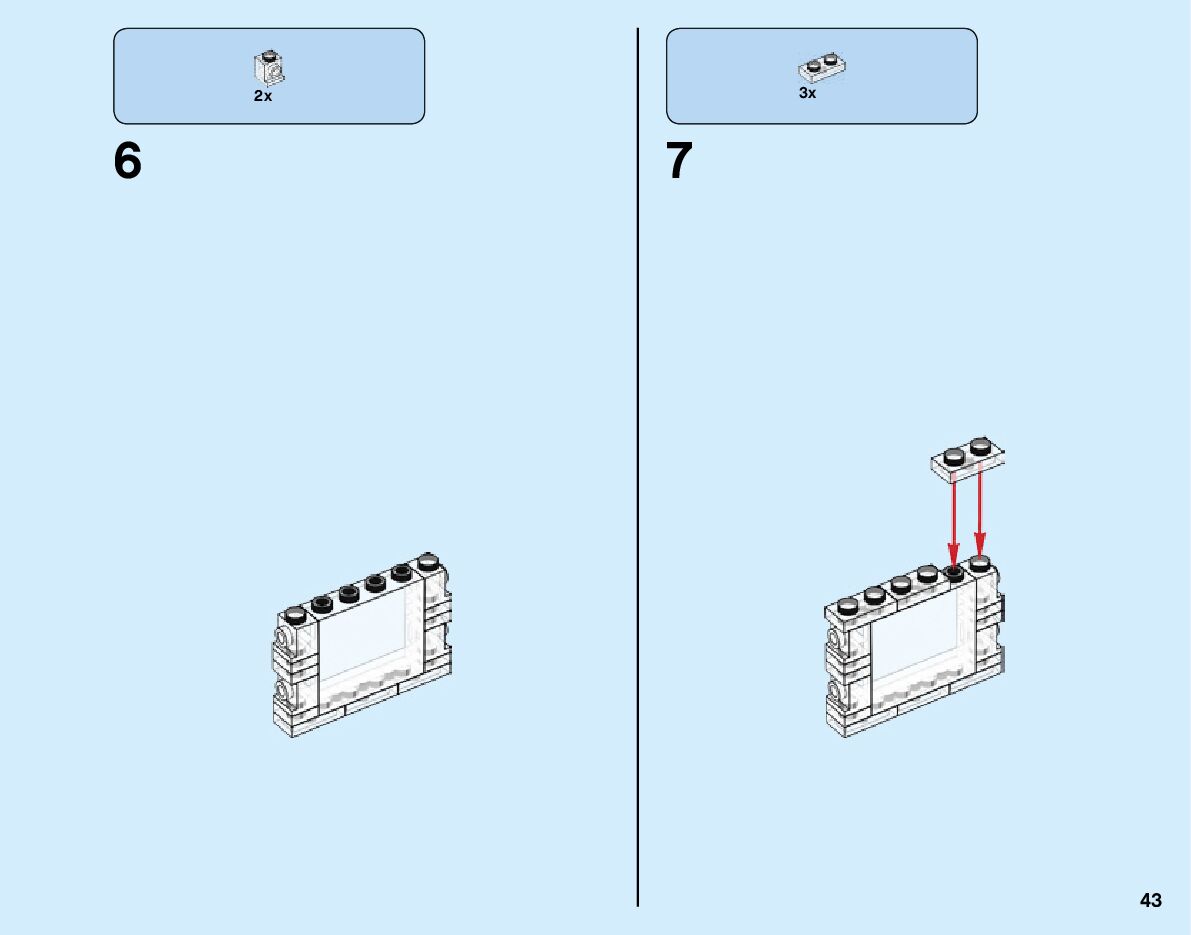 2x

6

3x

7

43