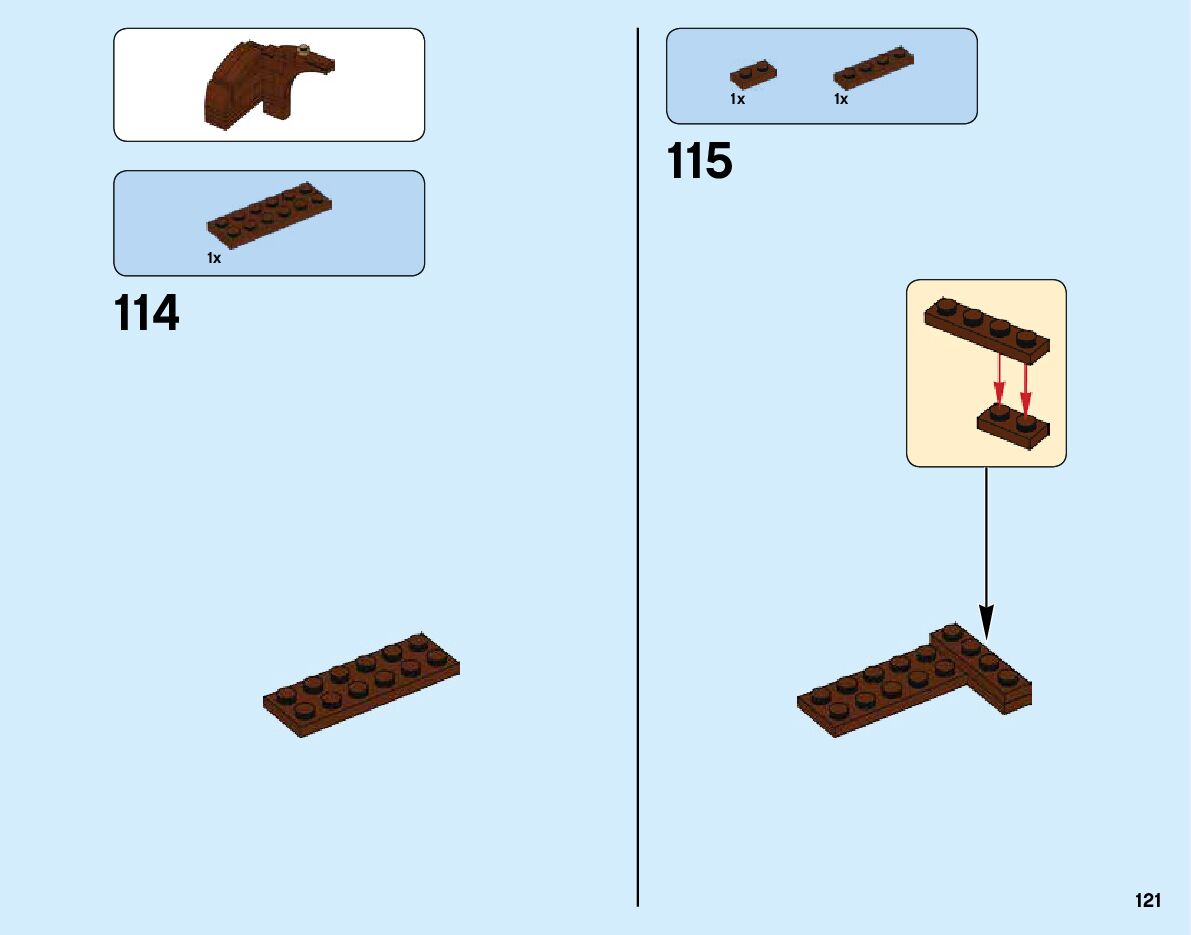 1x

114

1x 1x

115

121