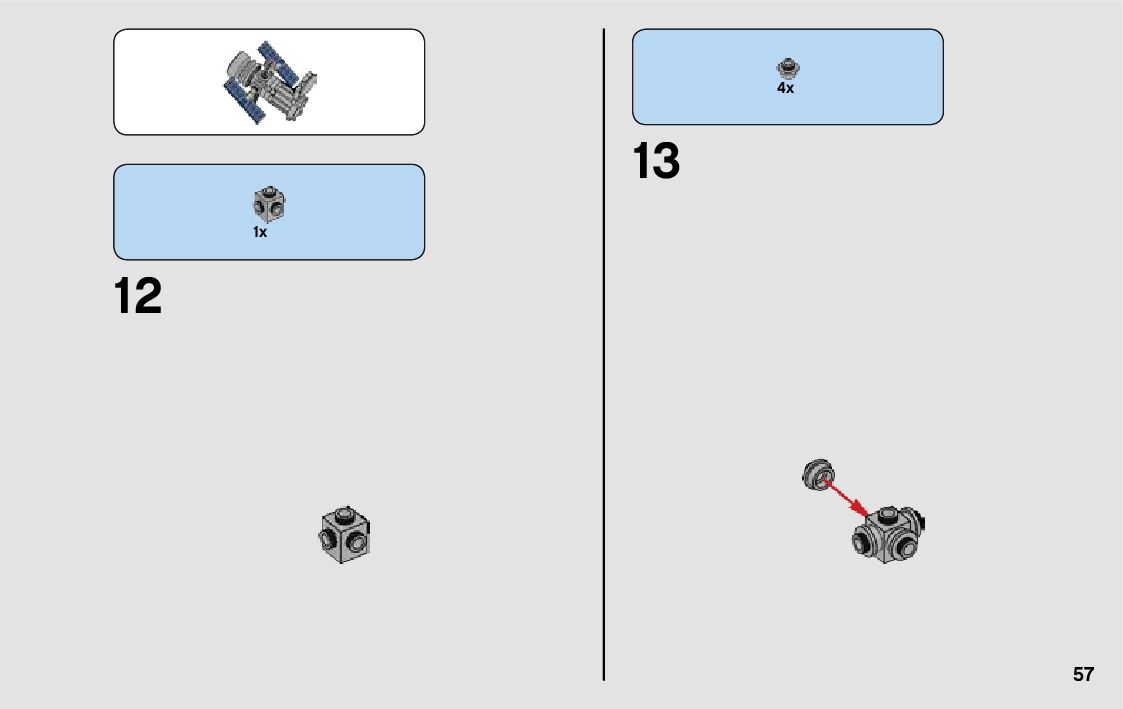 1x

12

4x

13

57