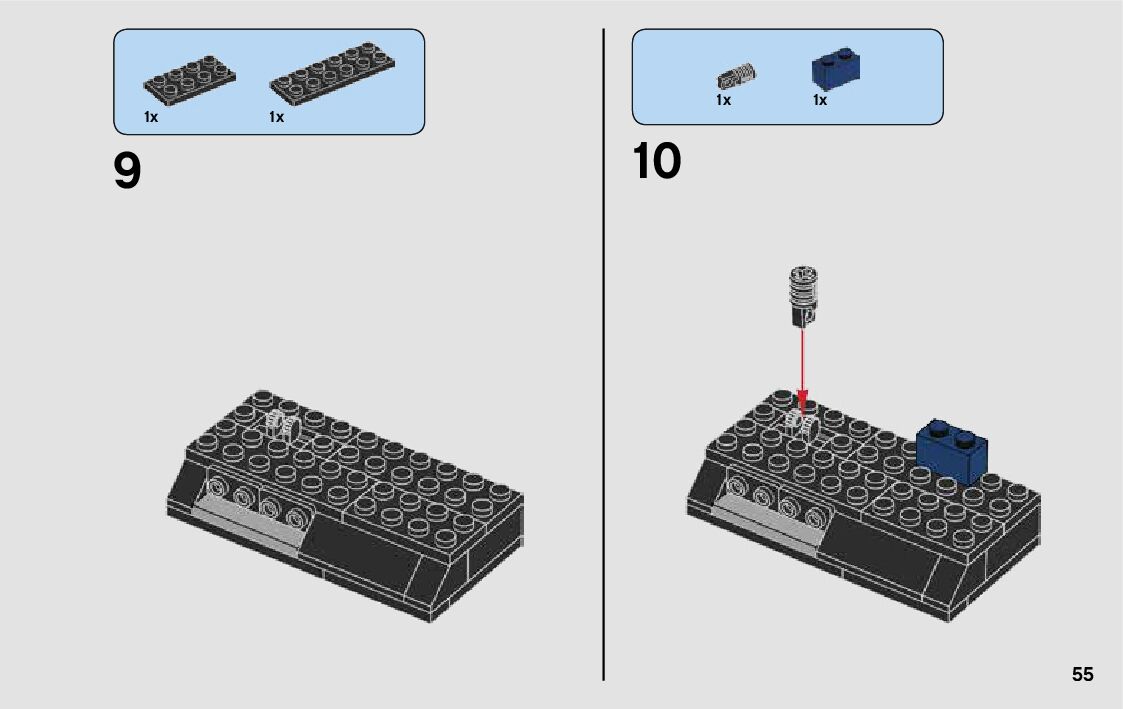 1x 1x

9

1x 1x

10

55