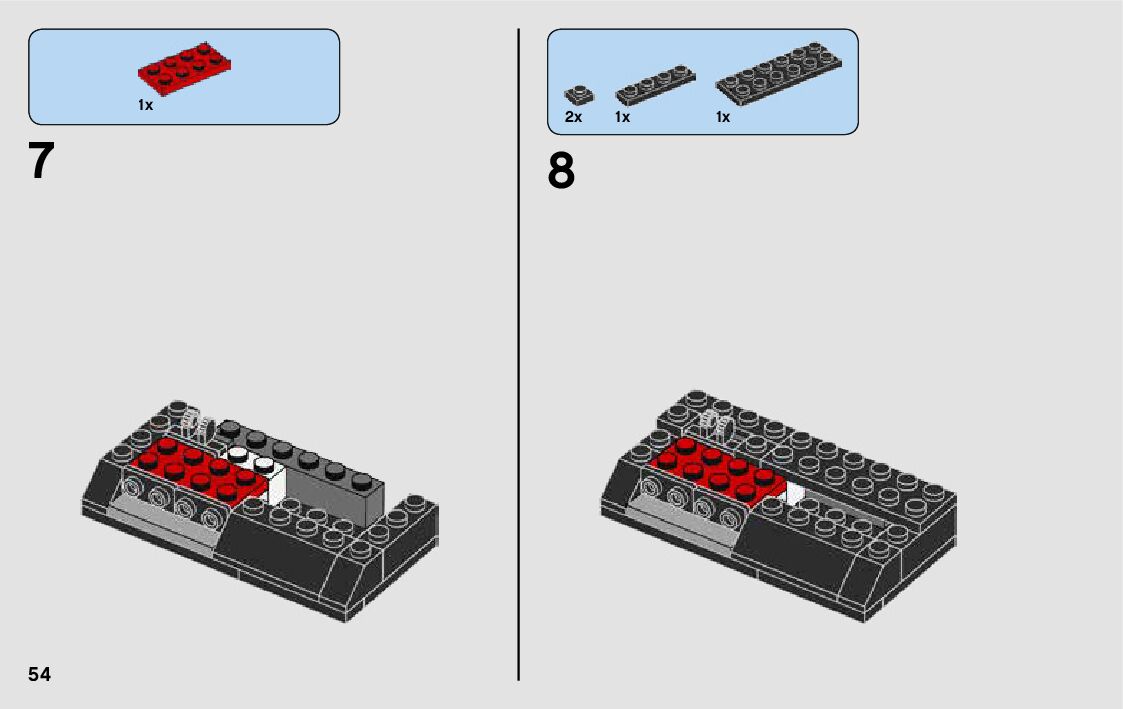 1x

7

2x 1x 1x

8

54