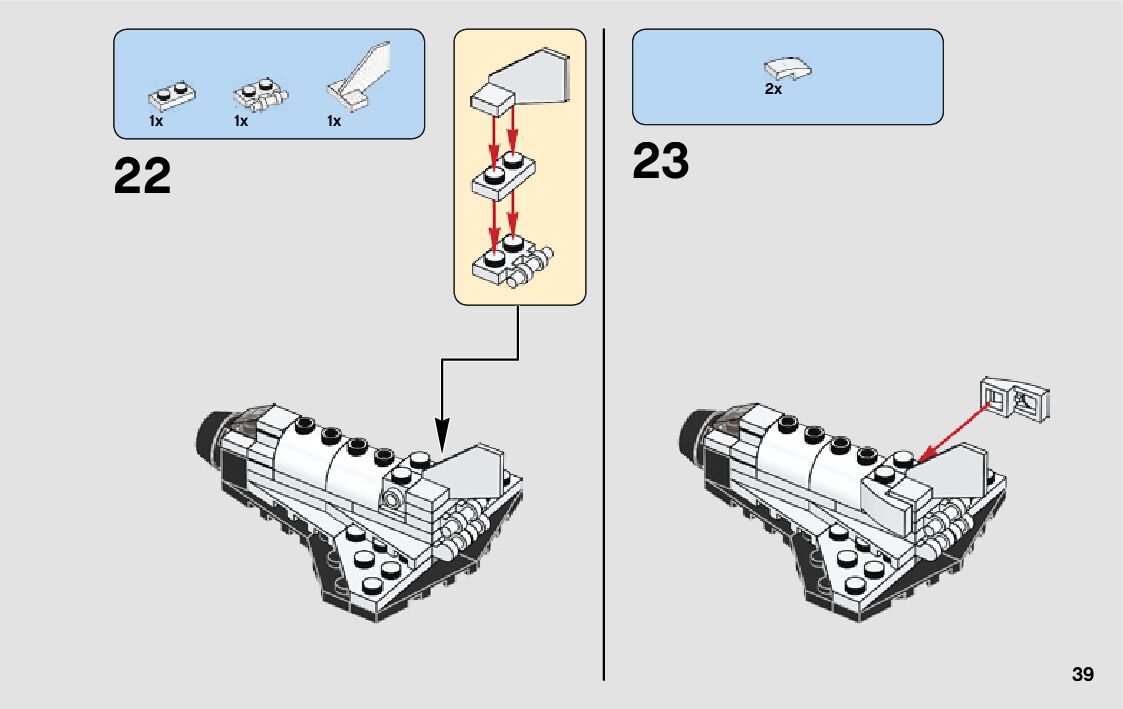 1x 1x 1x

22

2x

23

39