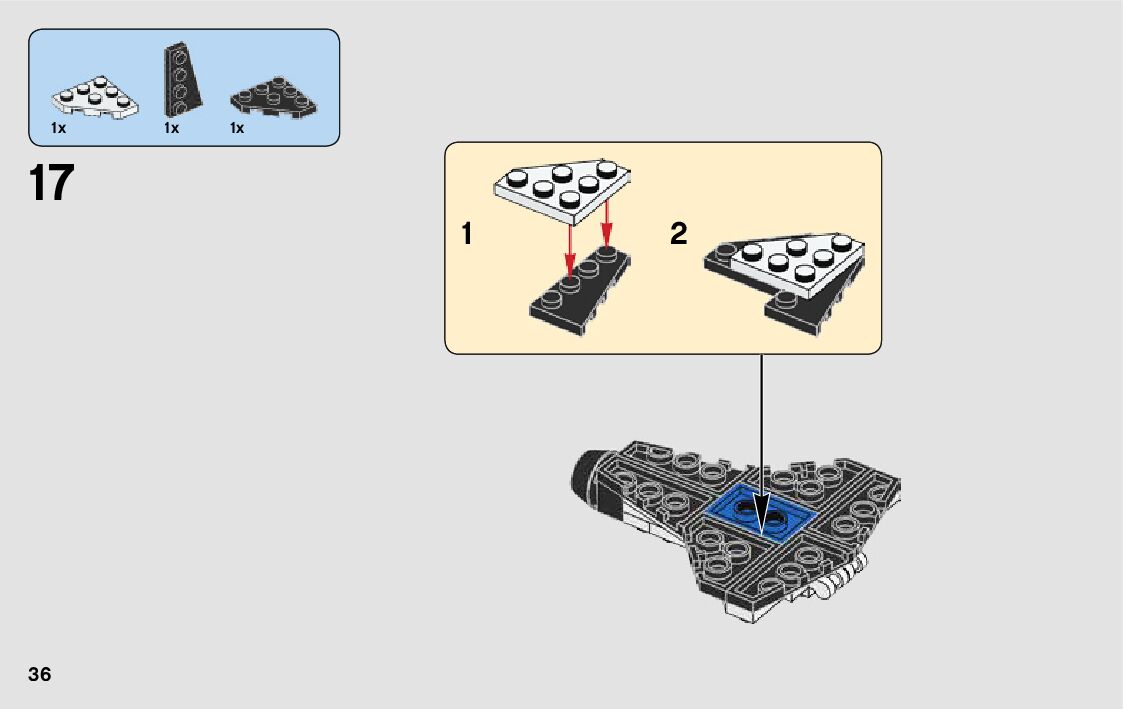 1x 1x 1x

17

1

2

36