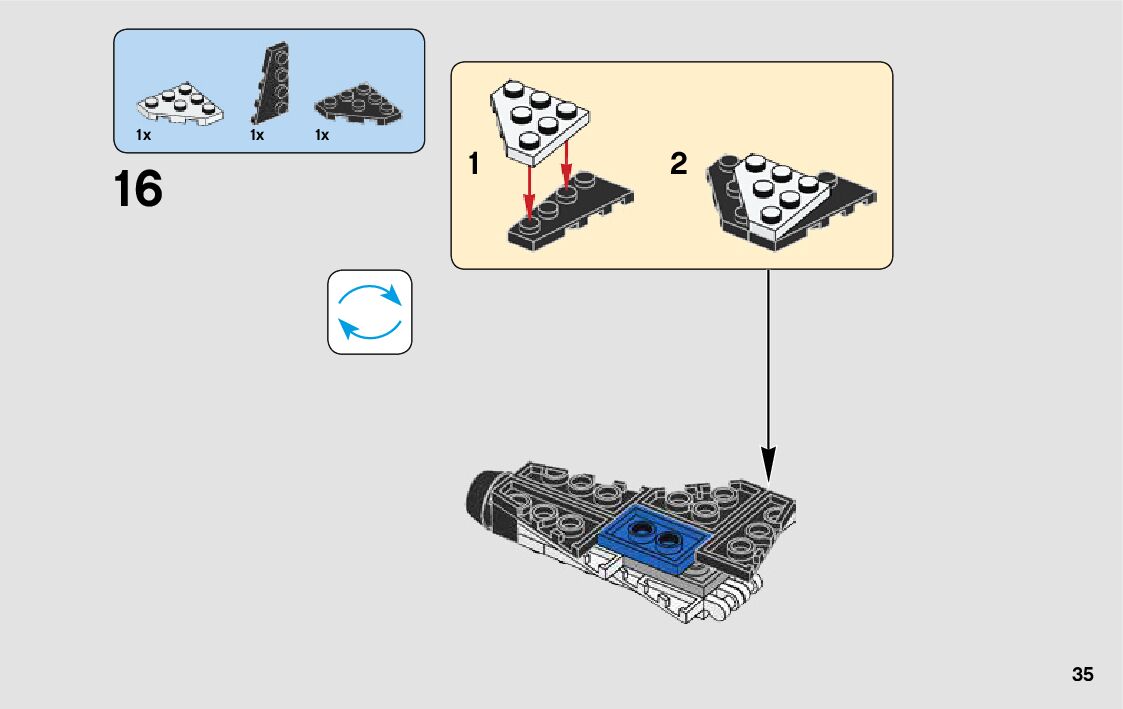 1x 1x 1x

16

1

2

35