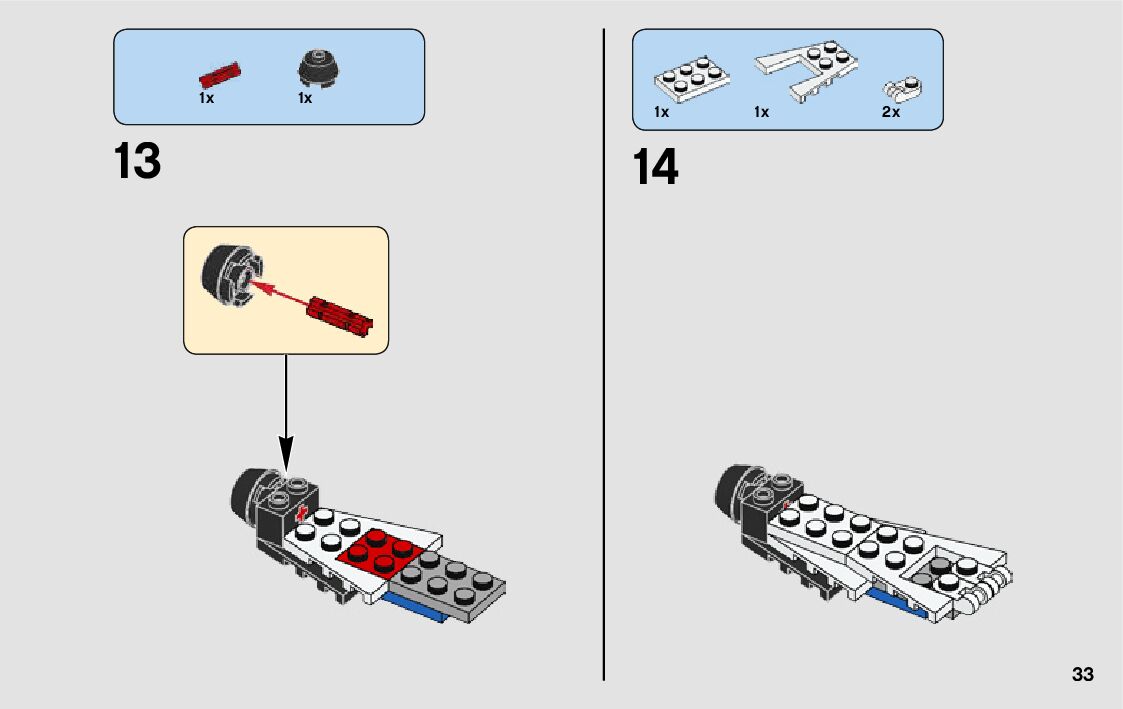 1x 1x

13

1x 1x 2x

14

33