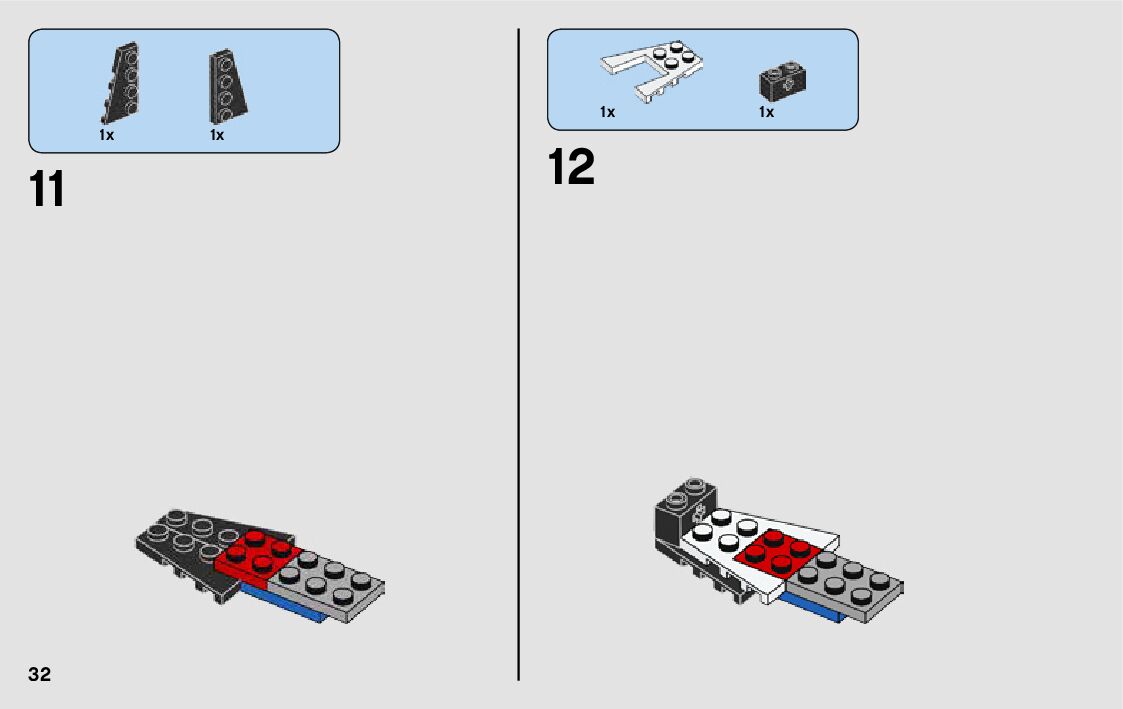 1x 1x

11

1x 1x

12

32