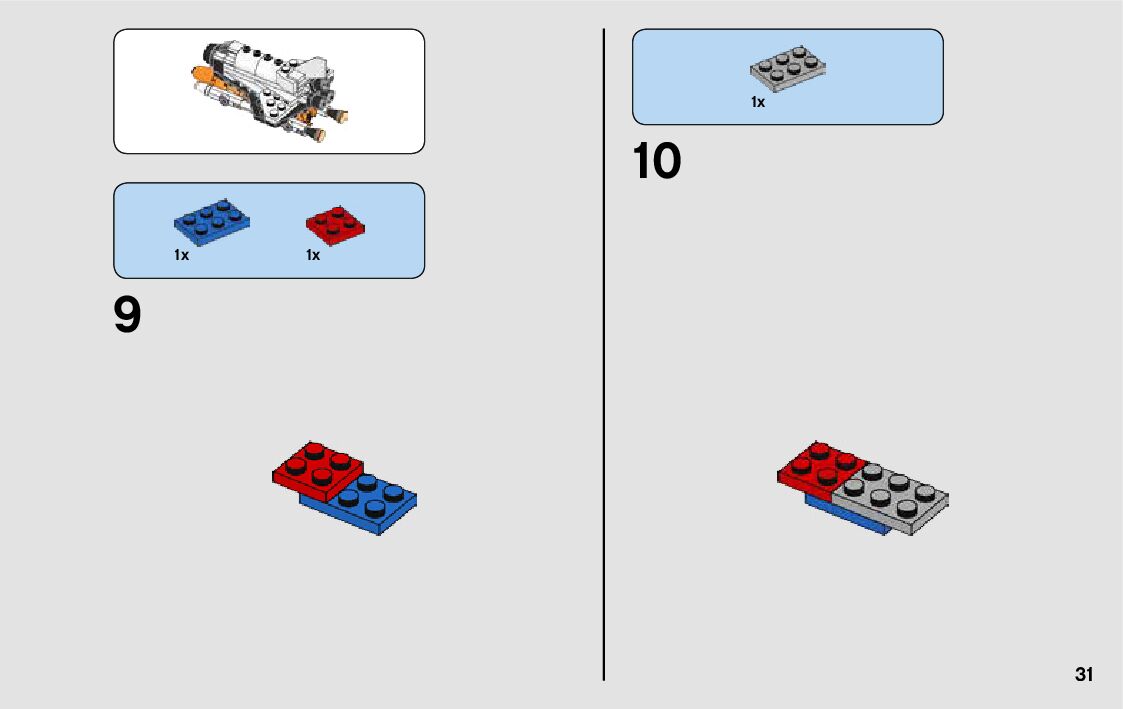 1x 1x

9

1x

10

31