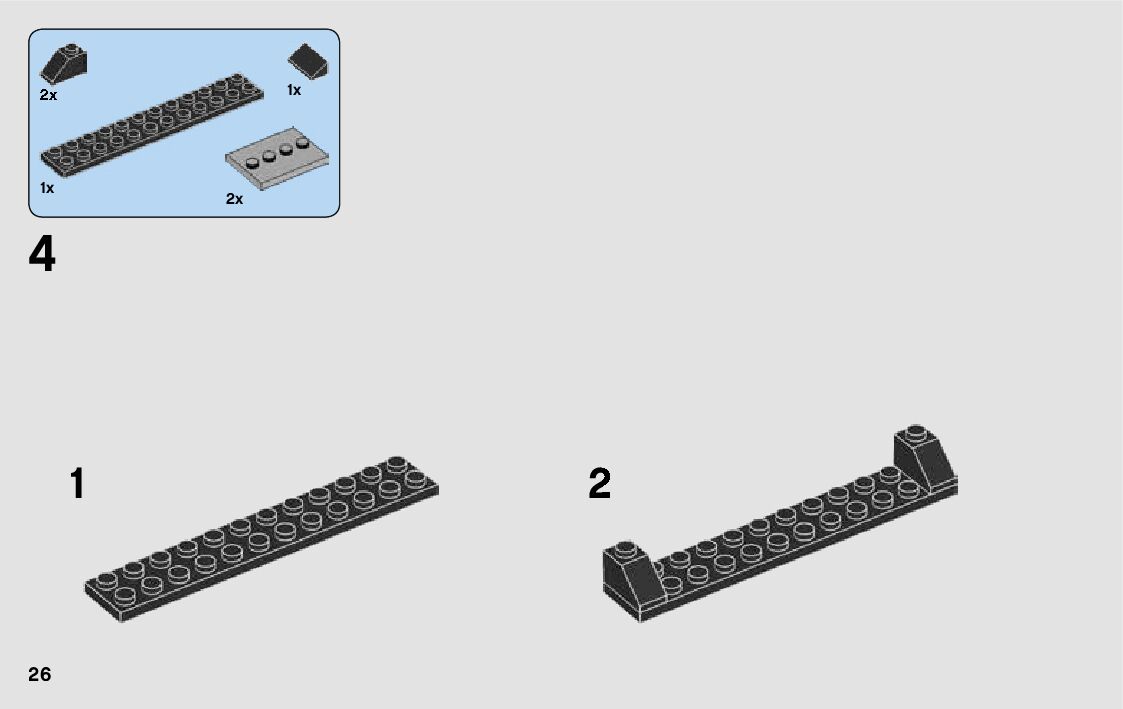 2x

1x

1x

2x

4

1

2

26