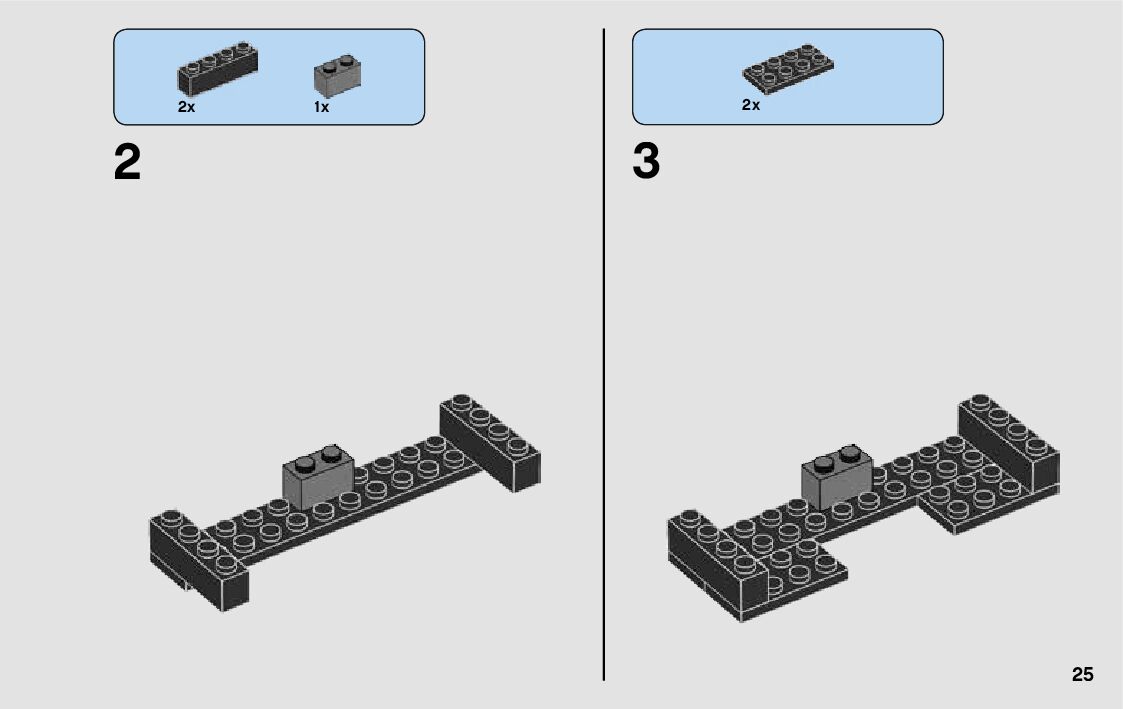 2x

1x

2

2x

3

25