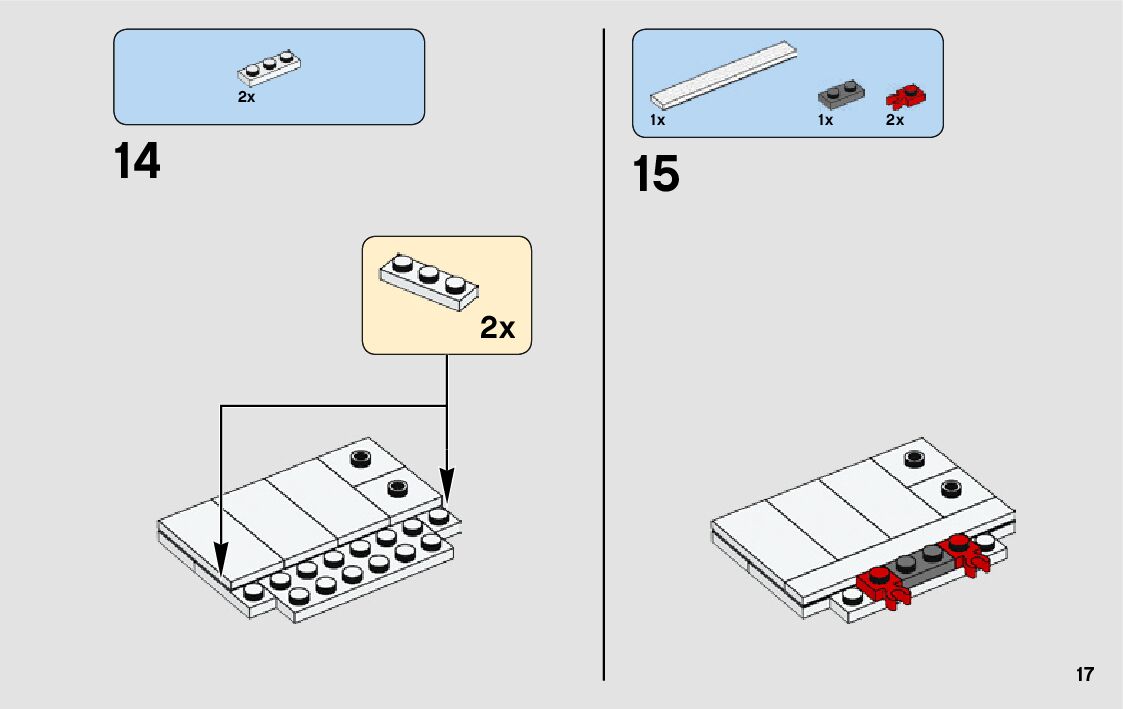 2x

14

2x

1x 1x 2x

15

17