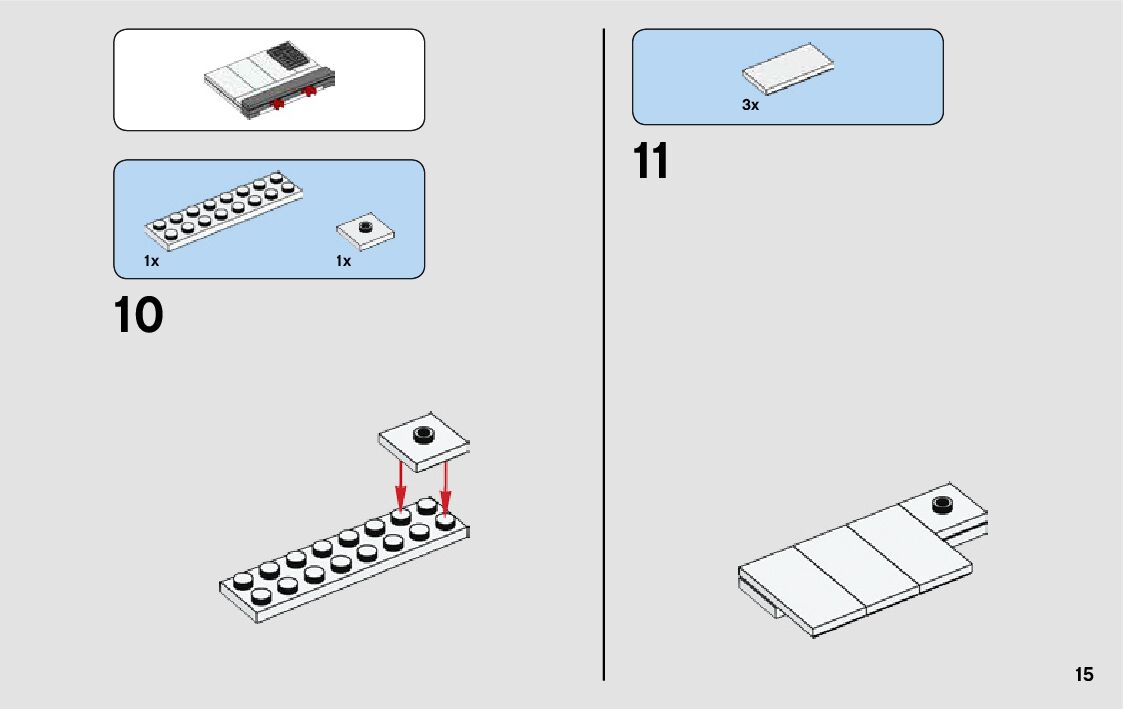 1x
1x

10

3x

11

15