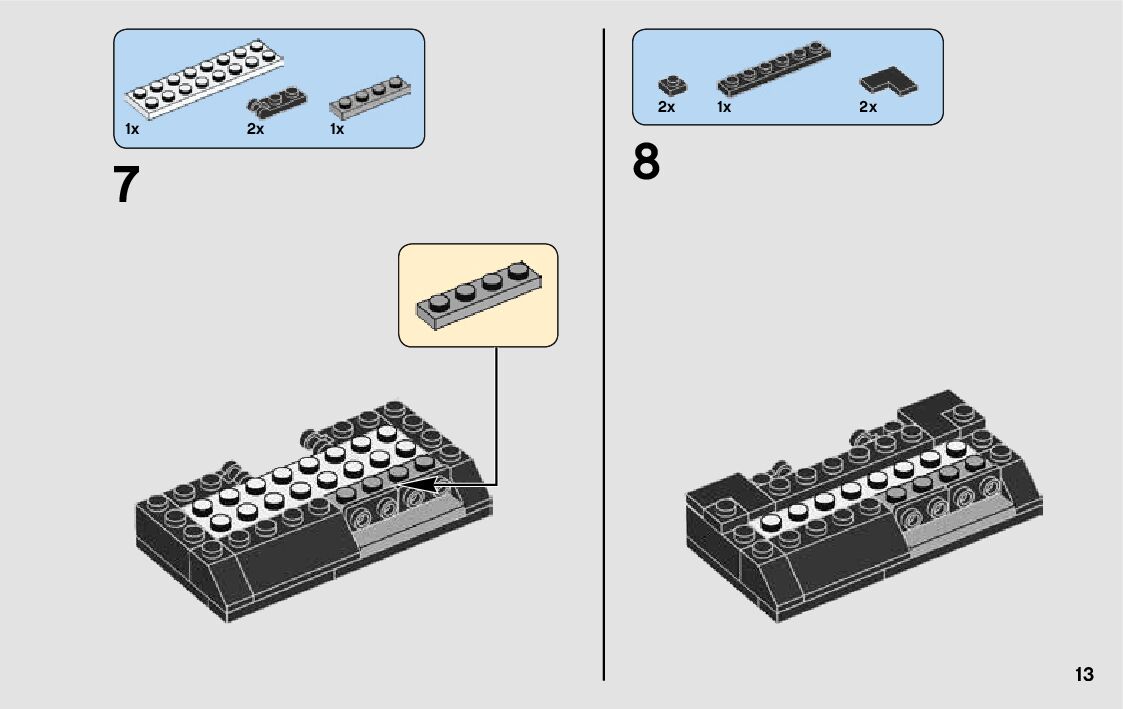 1x 2x 1x

7

2x 1x 2x

8

13