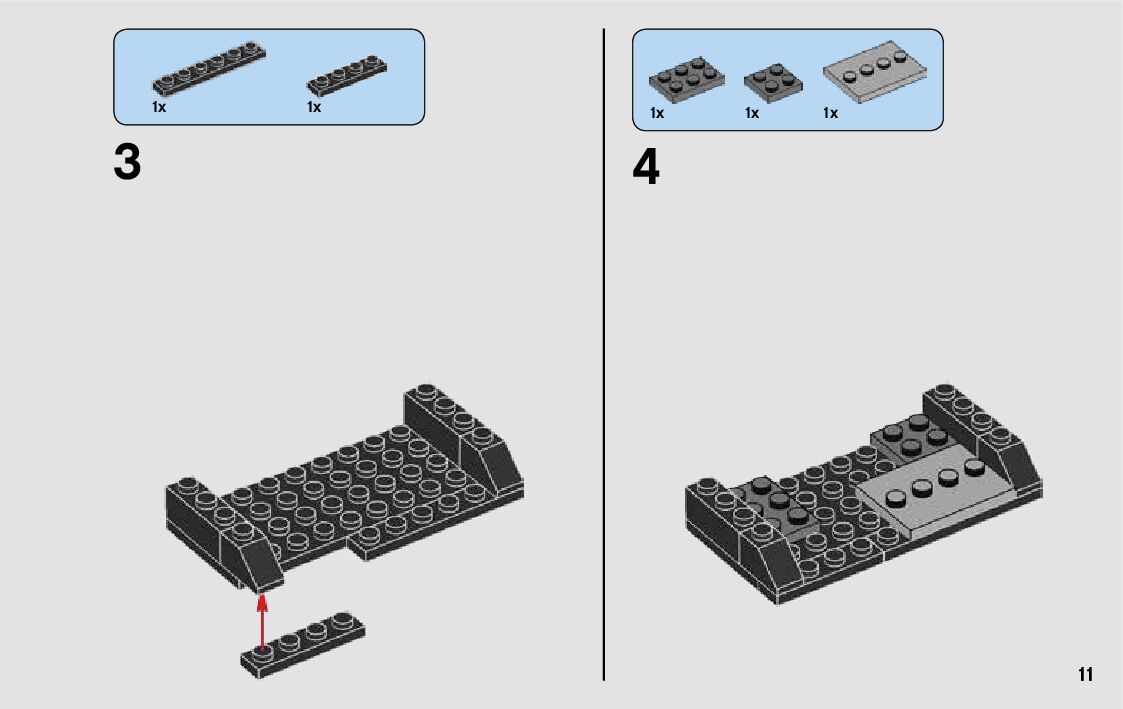 1x 1x

3

1x 1x 1x

4

11