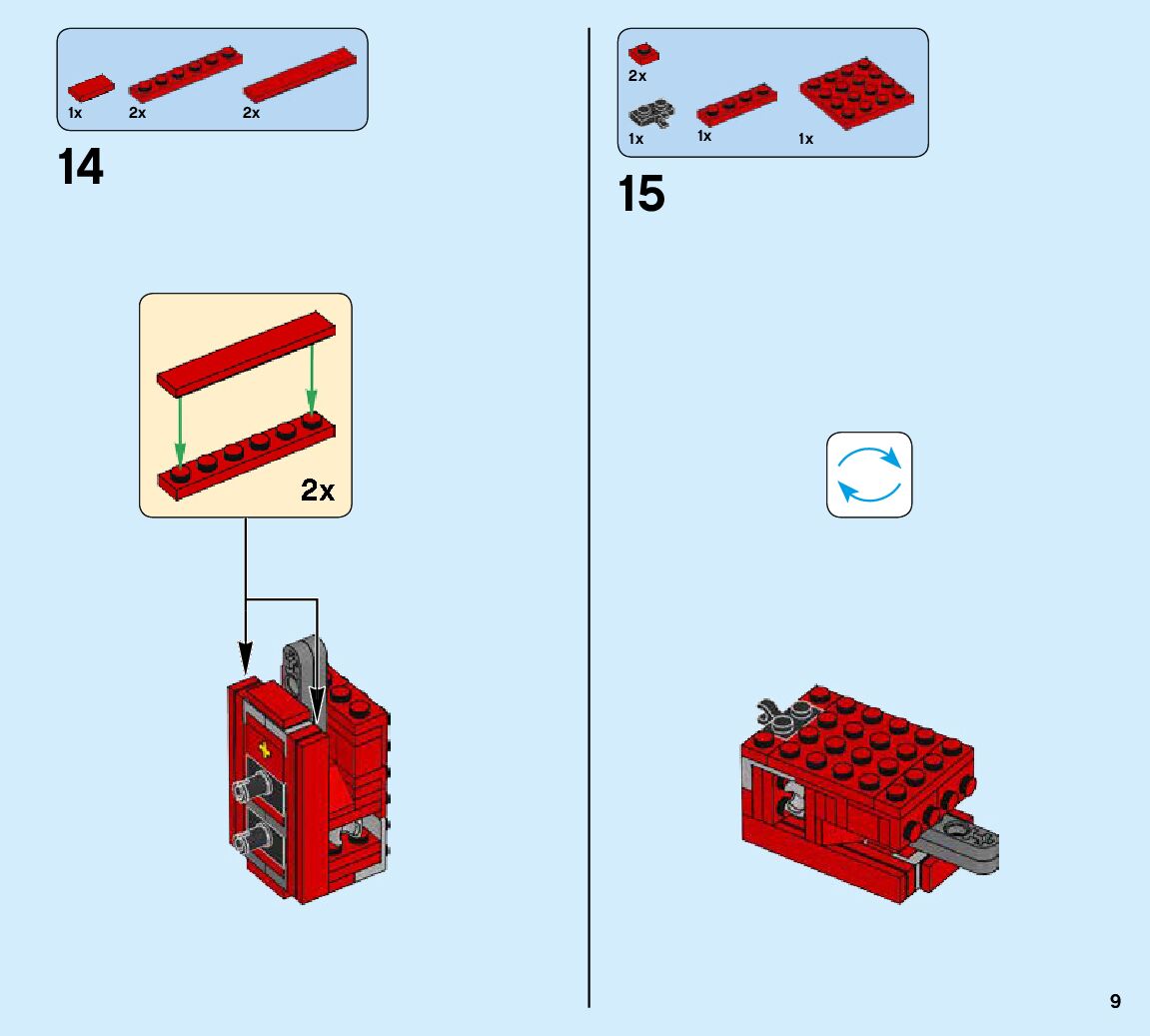 1x 2x 2x

14

2x

2x

1x 1x 1x

15

9