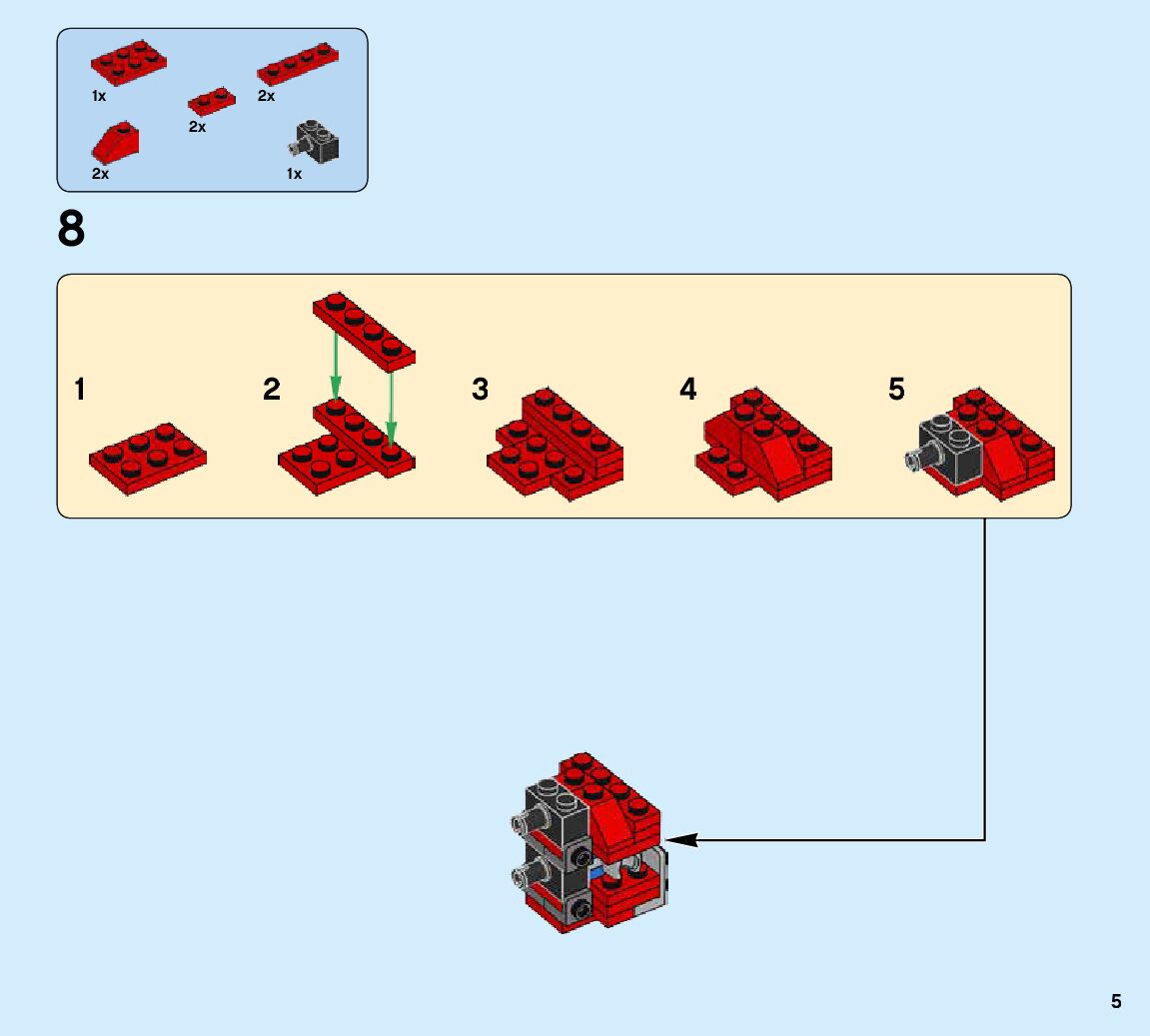 1x
2x
2x
2x
1x

8

1
2
3
4
5

5