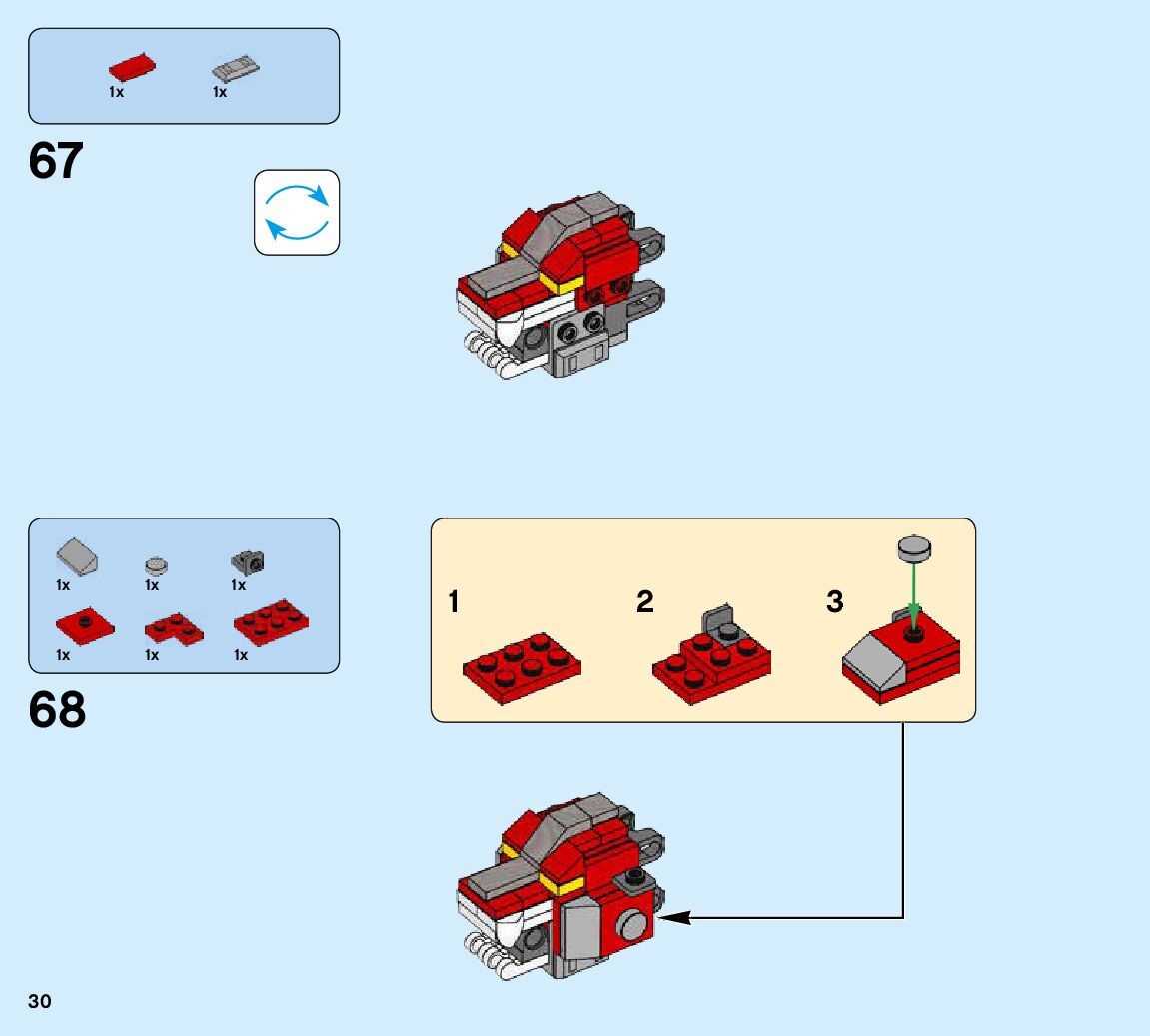 1x 1x

67

1x 1x 1x
1x 1x 1x

68

1

2

3

30