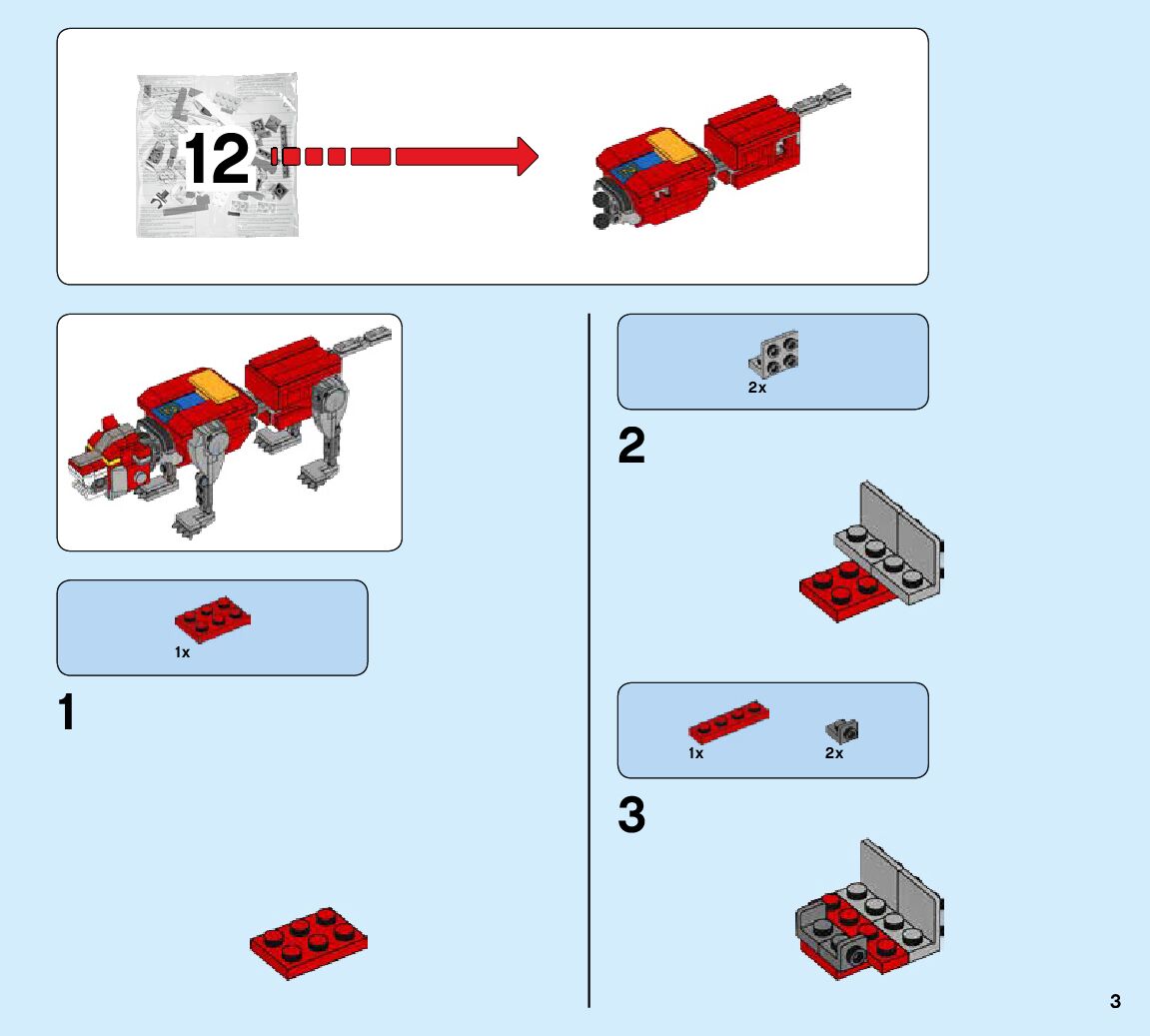 12

1x

1

2x

2

1x

2x

3

3