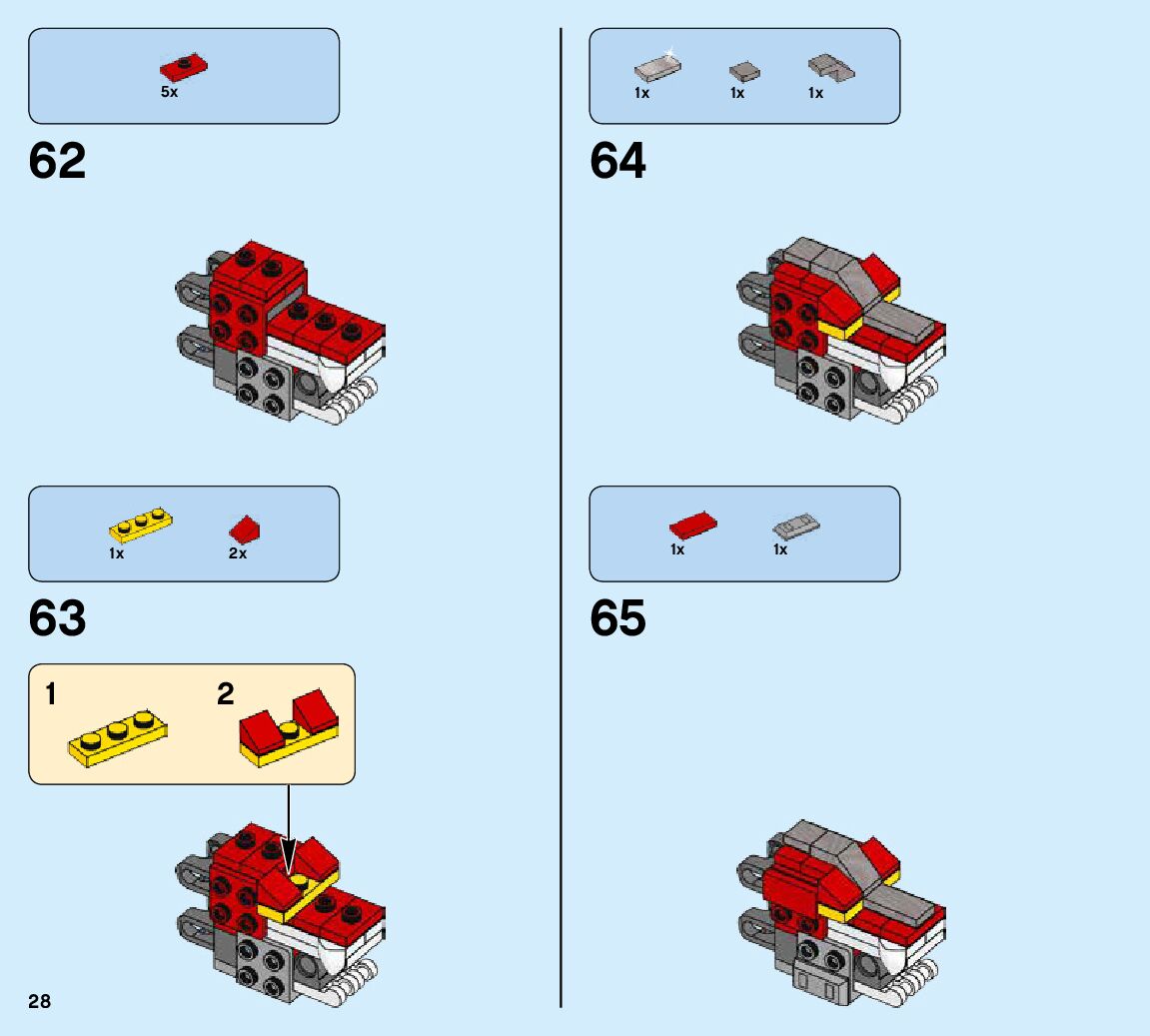 5x

62

1x 2x

63

1

2

28

1x 1x 1x

64

1x 1x

65