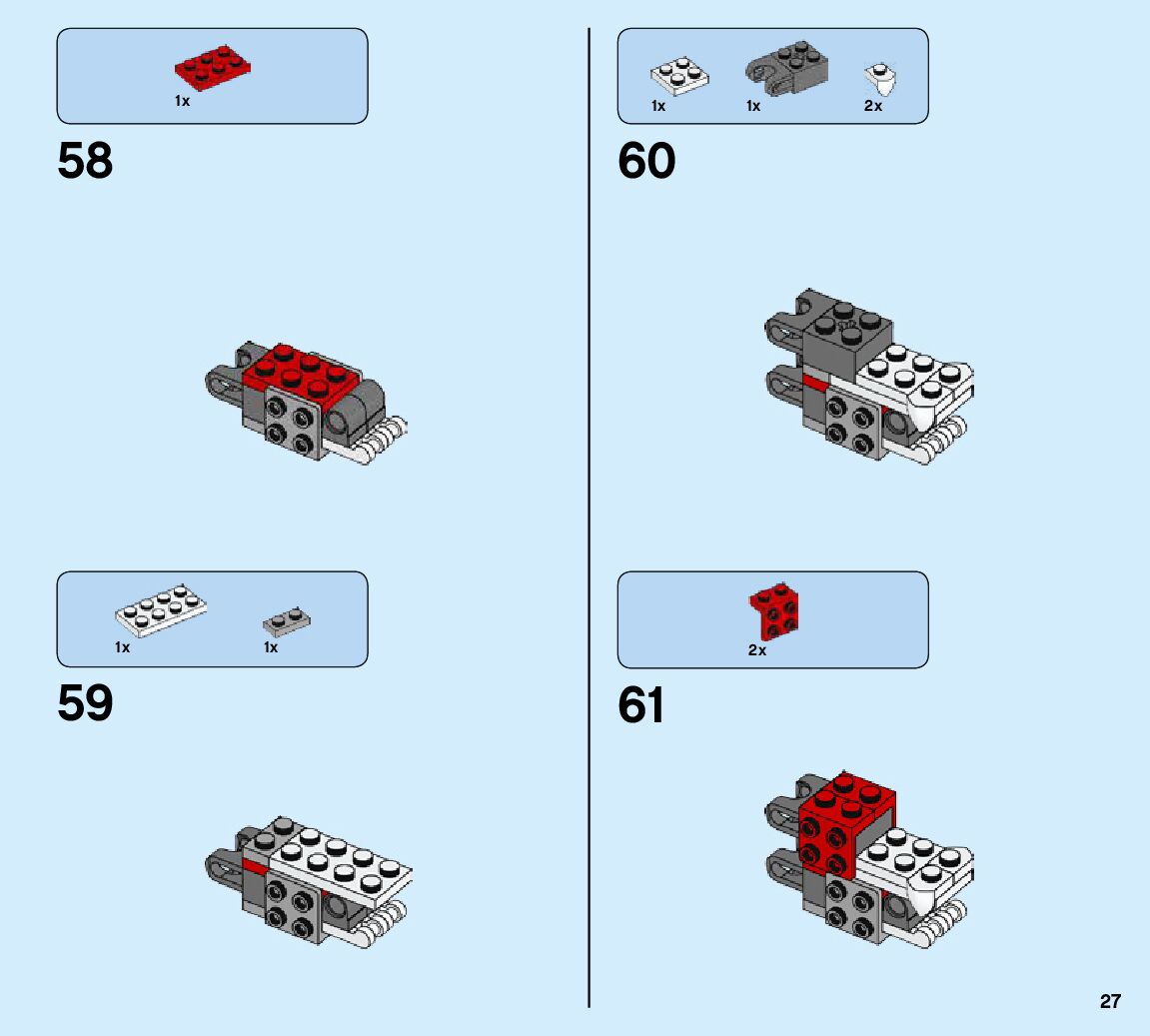 1x

58

1x 1x

59

1x 1x 2x

60

2x

61

27