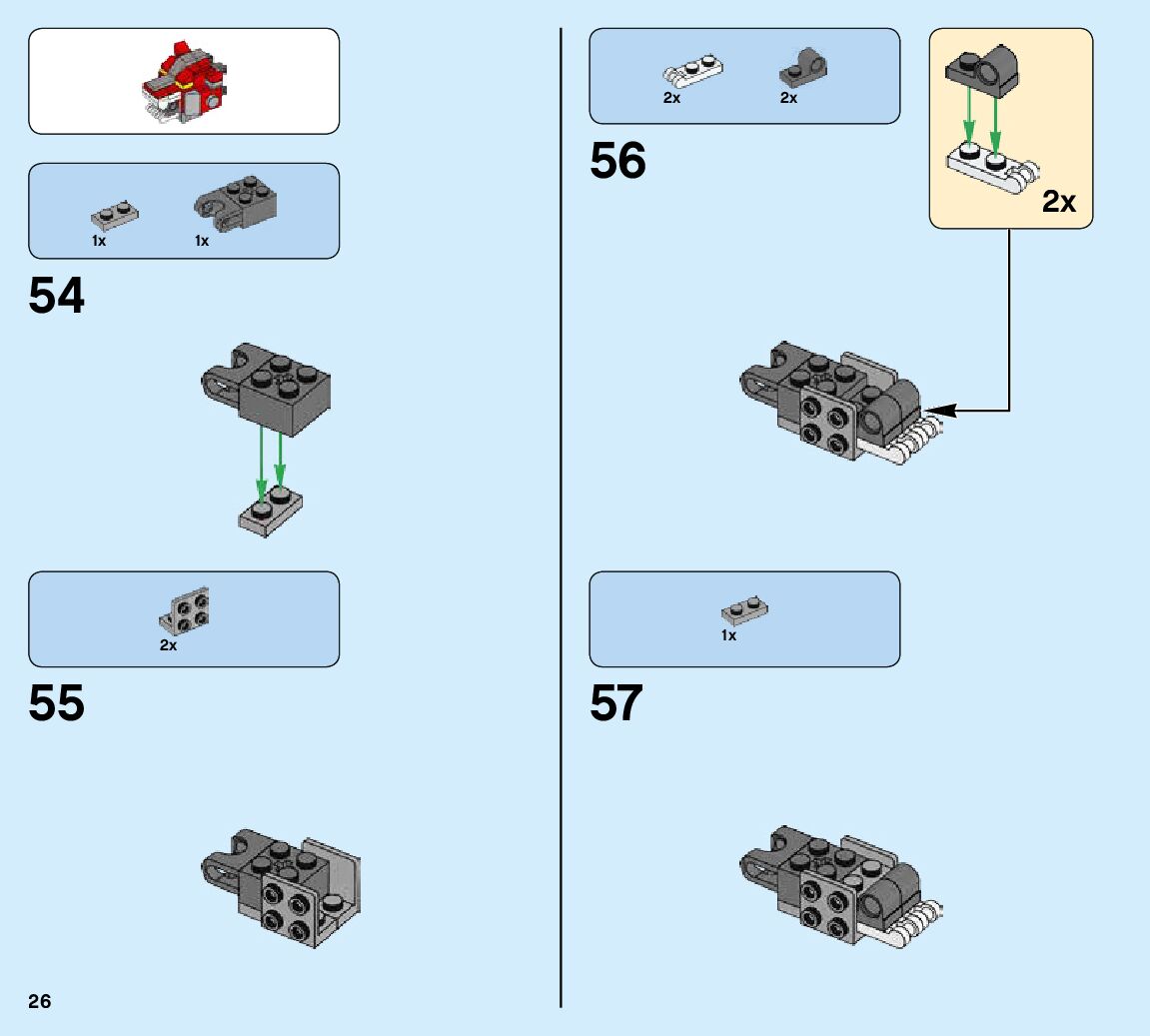 1x 1x

54

2x

55

26

2x 2x

56

2x

1x

57