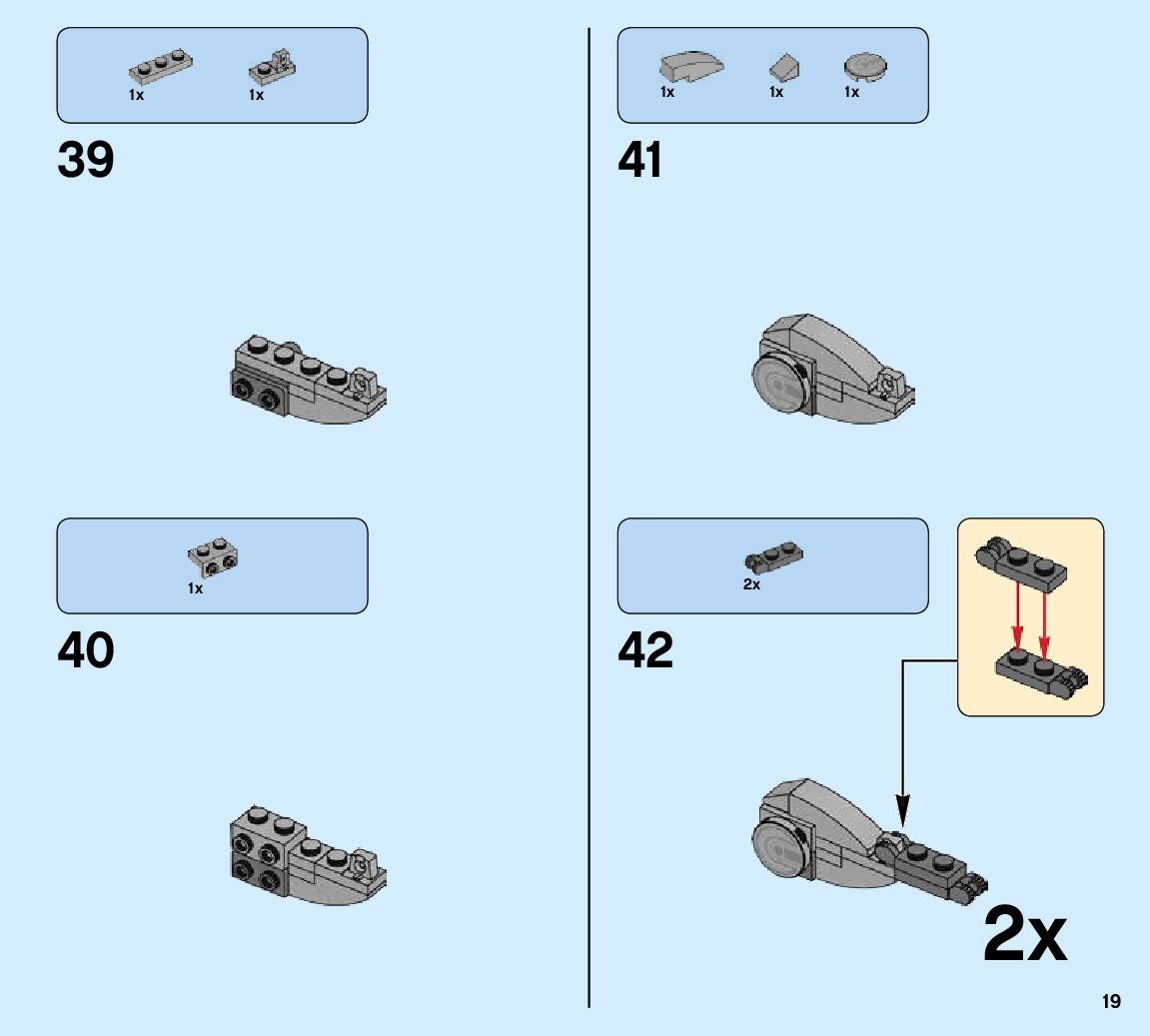 1x 1x

39

1x

40

1x 1x 1x

41

2x

42

2x

19