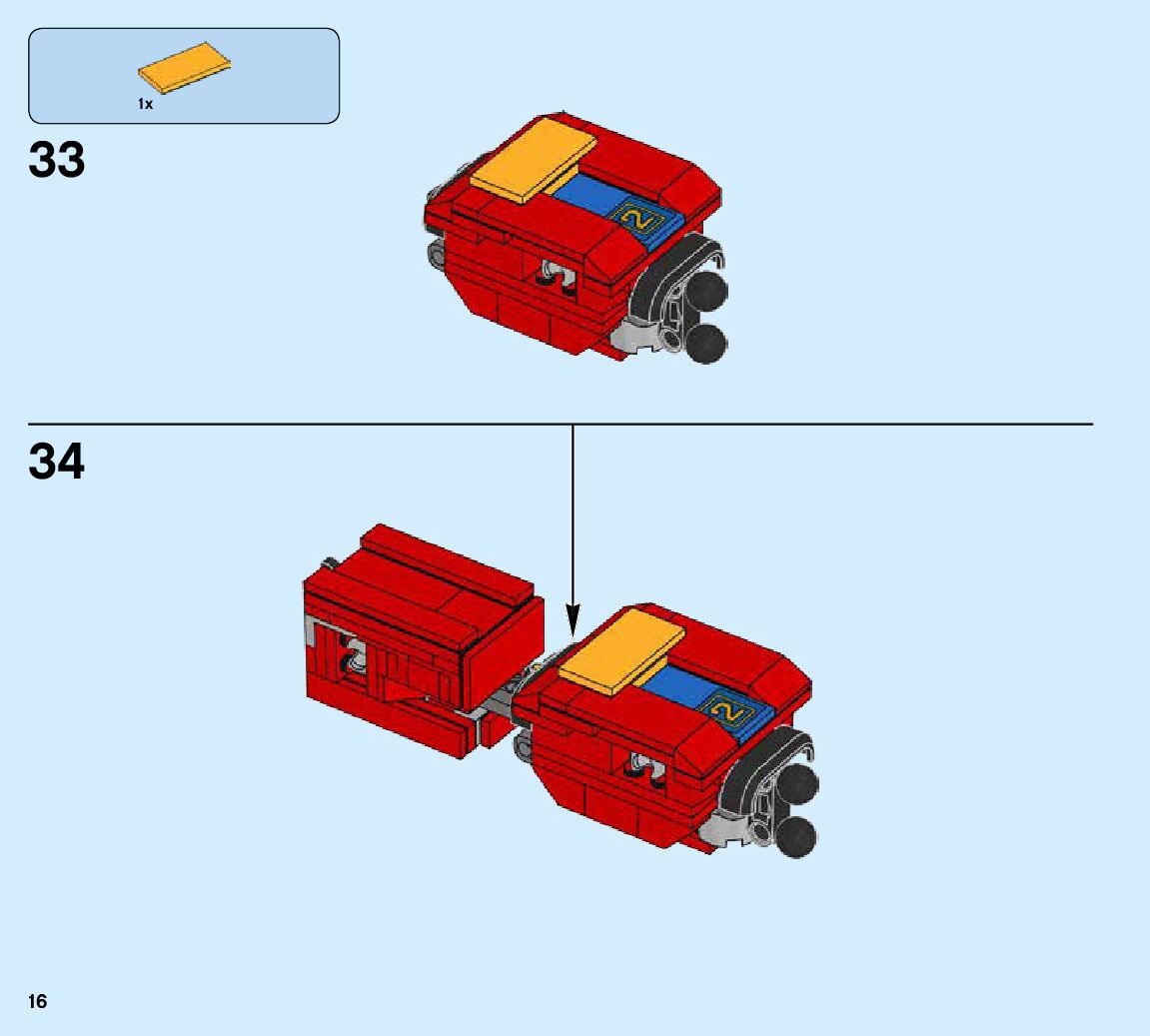 1x

33

2

34

2

16