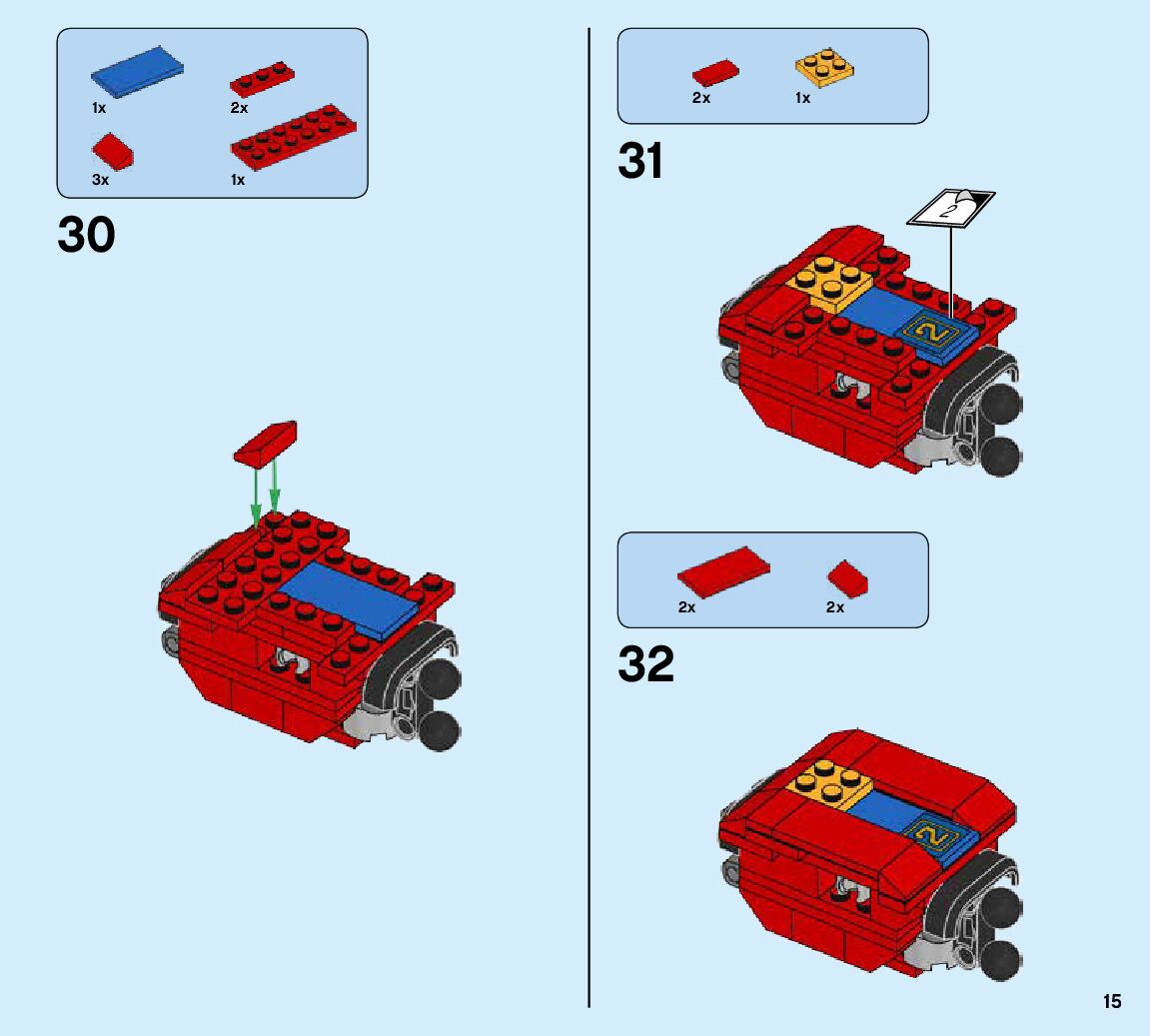 1x
2x
3x
1x

30

2x
1x

31

2

2

2x
2x

32

2

15