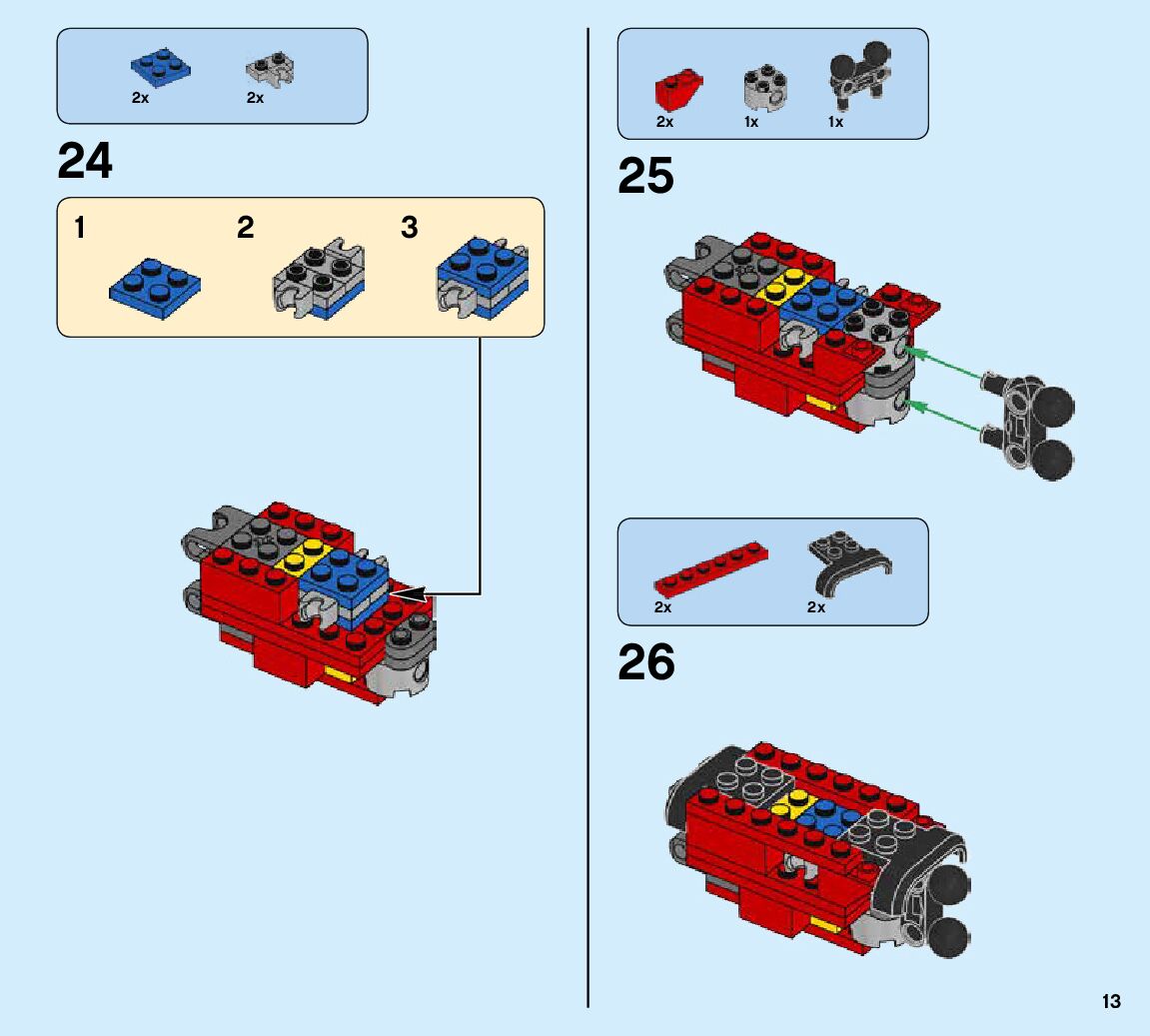 2x 2x

24

1 2 3

2x 1x 1x

25

2x 2x

26

13