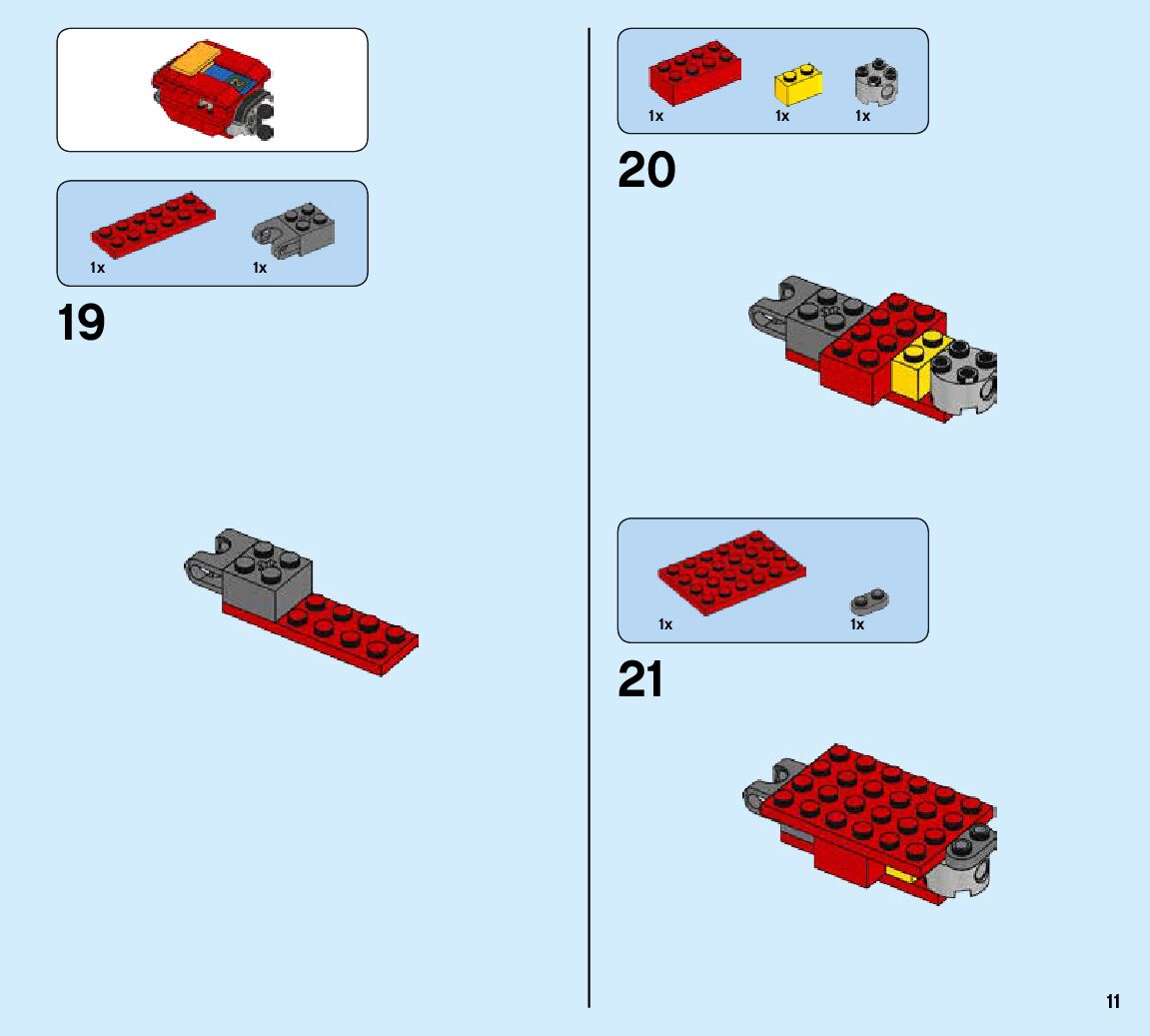 1x

1x

19

1x

1x

1x

20

1x

1x

21

11