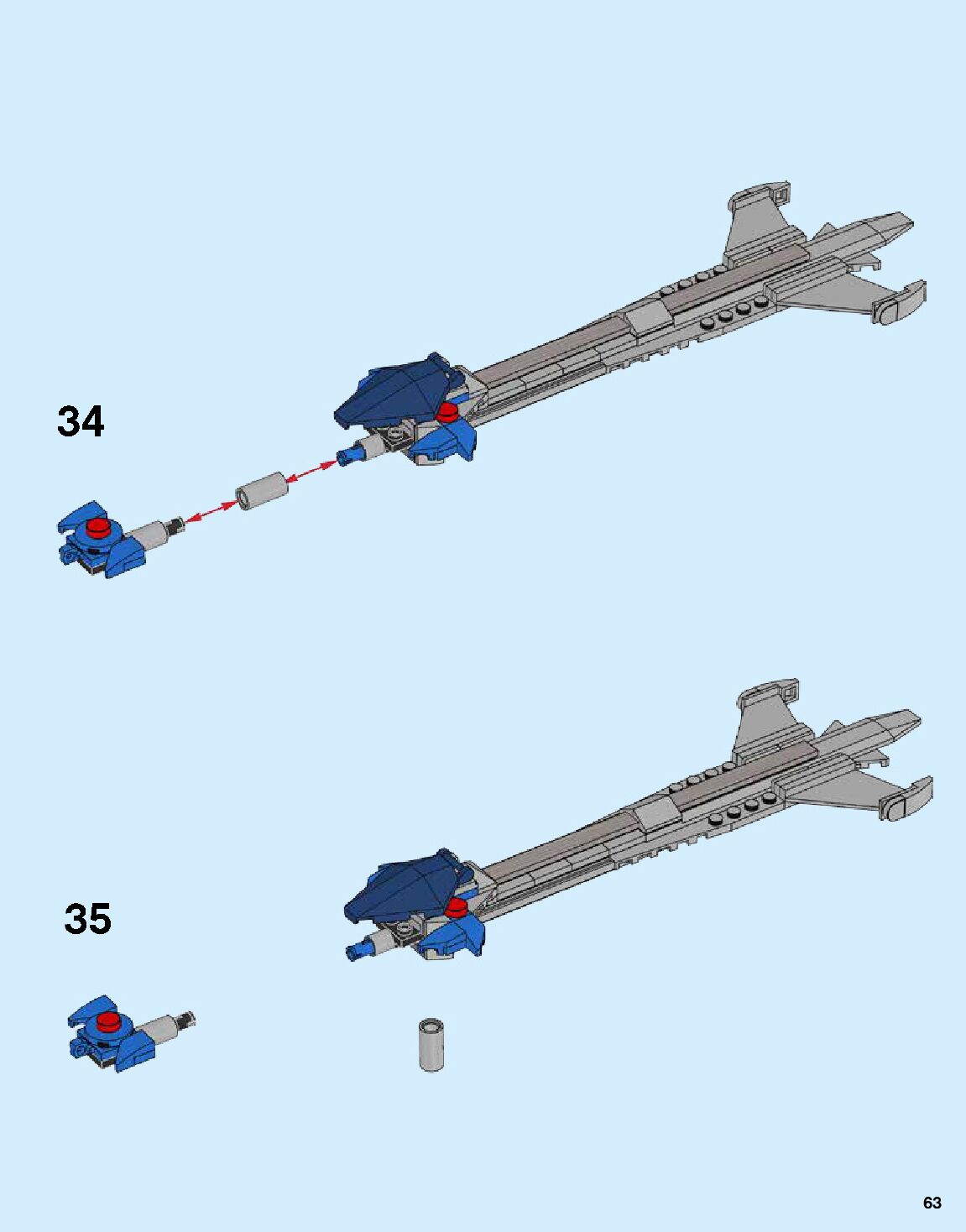 34

35

63