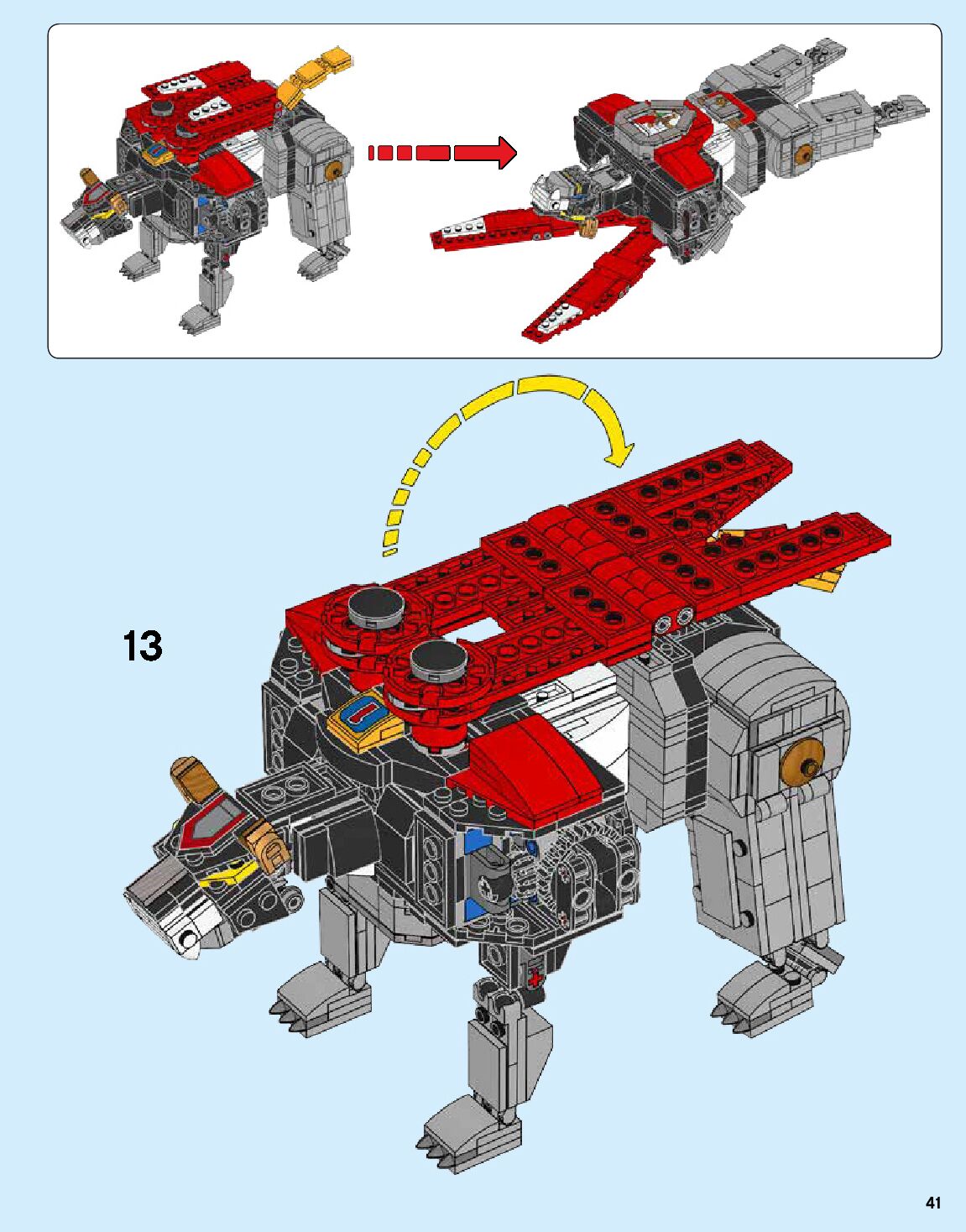 13

41