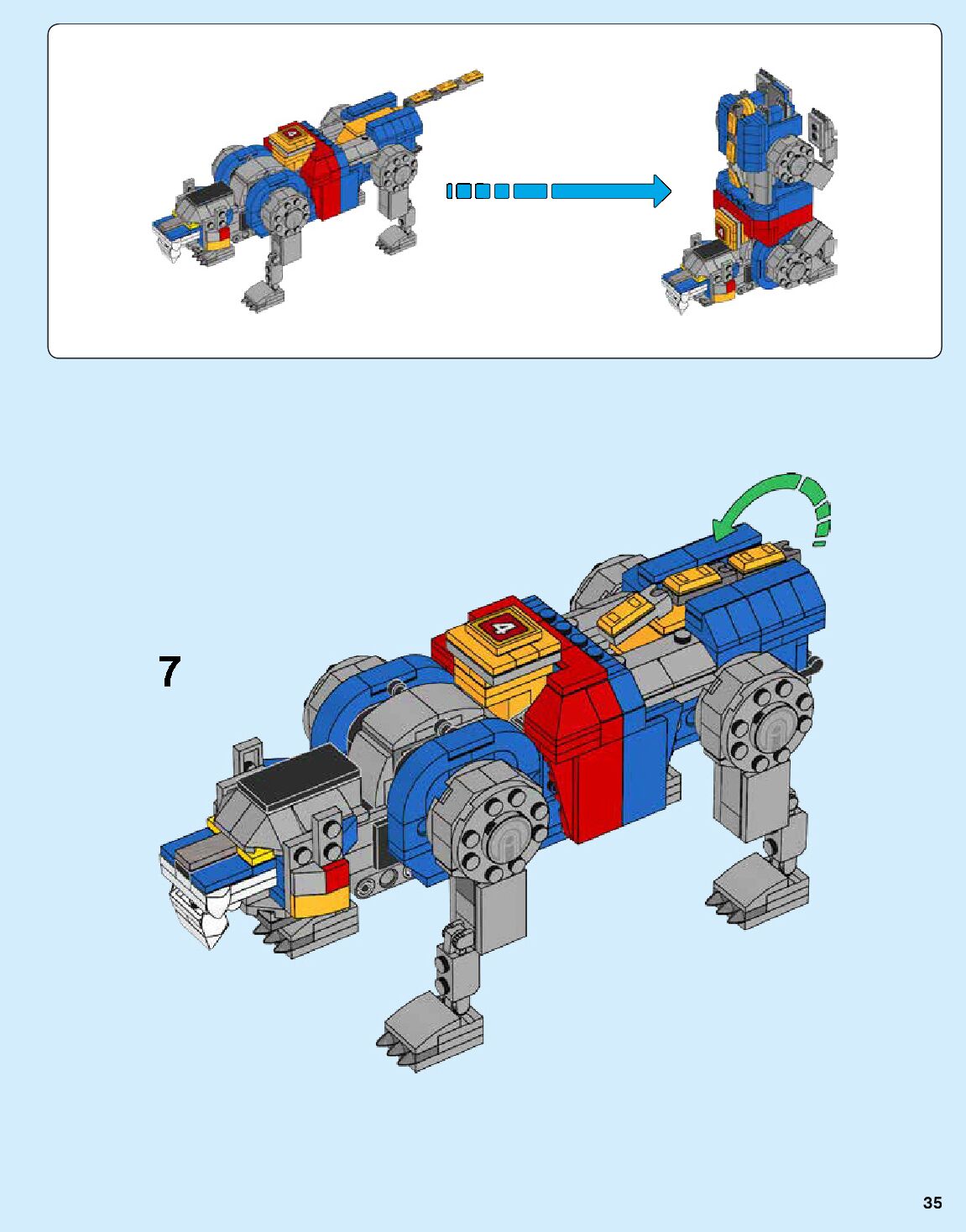 4

4

7

4

35