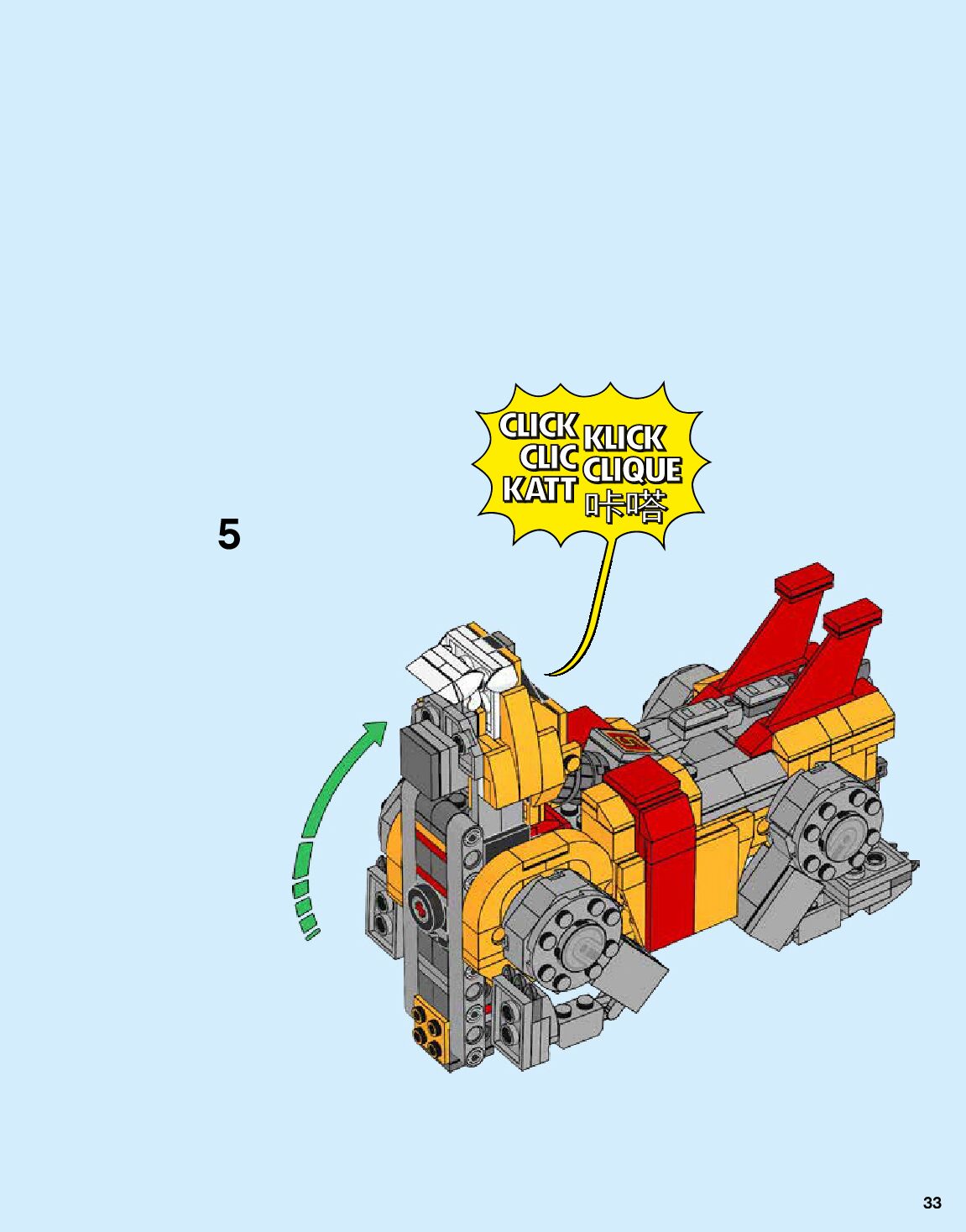 5

CLICK
CLIC
KATT
KLICK
CLIQUE
咔嗒

33